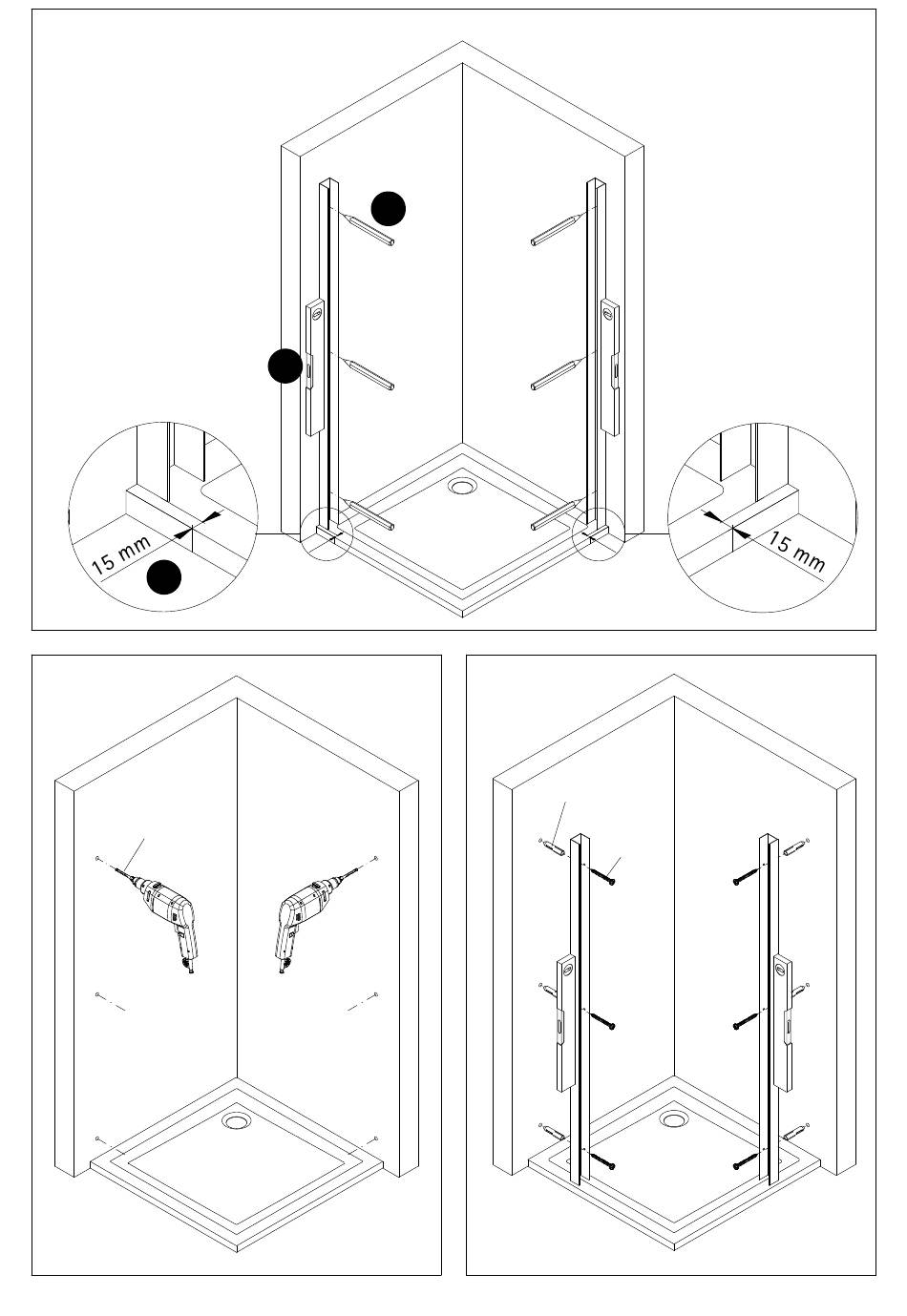 15 mm

15 mm