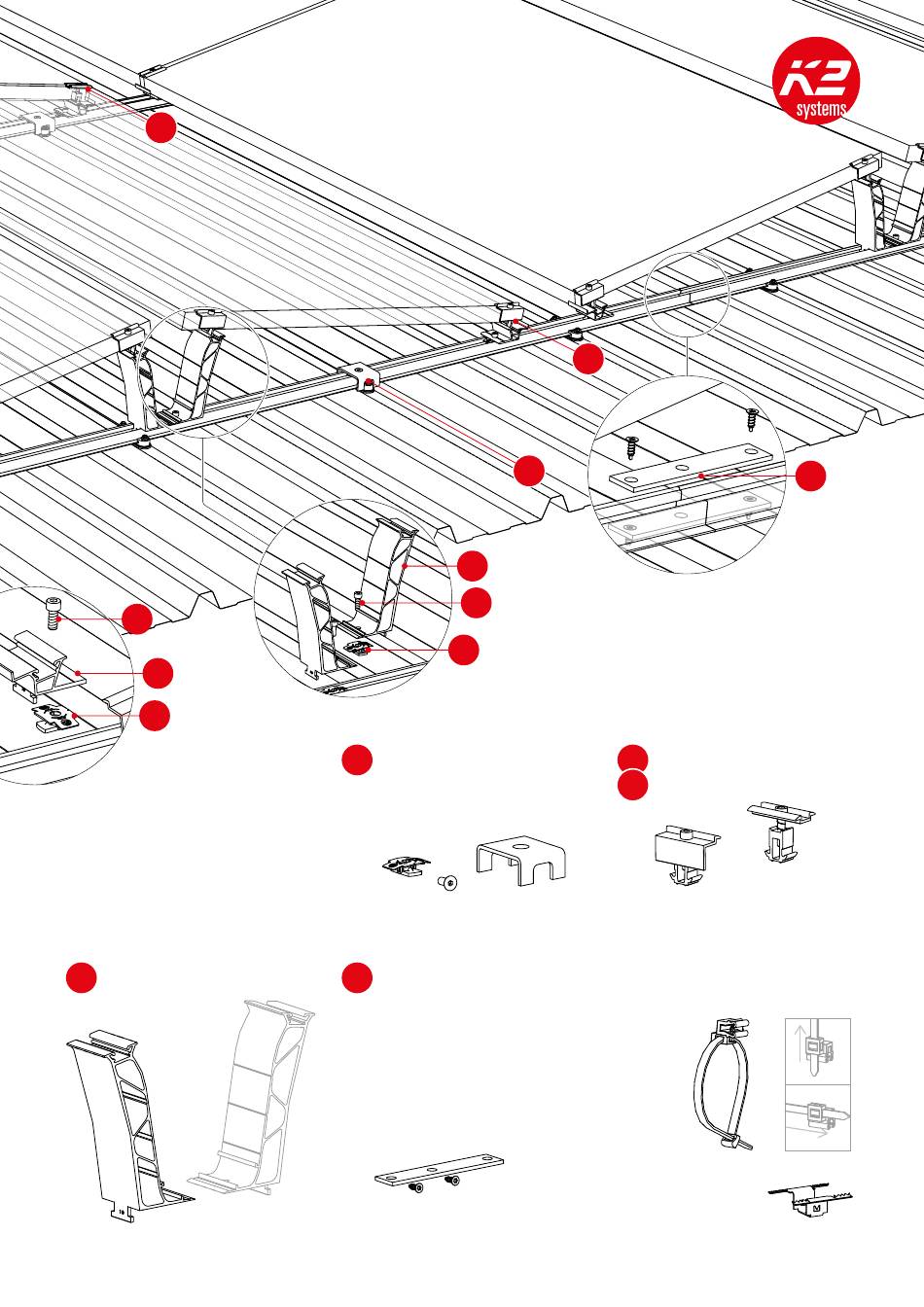 K2
systems