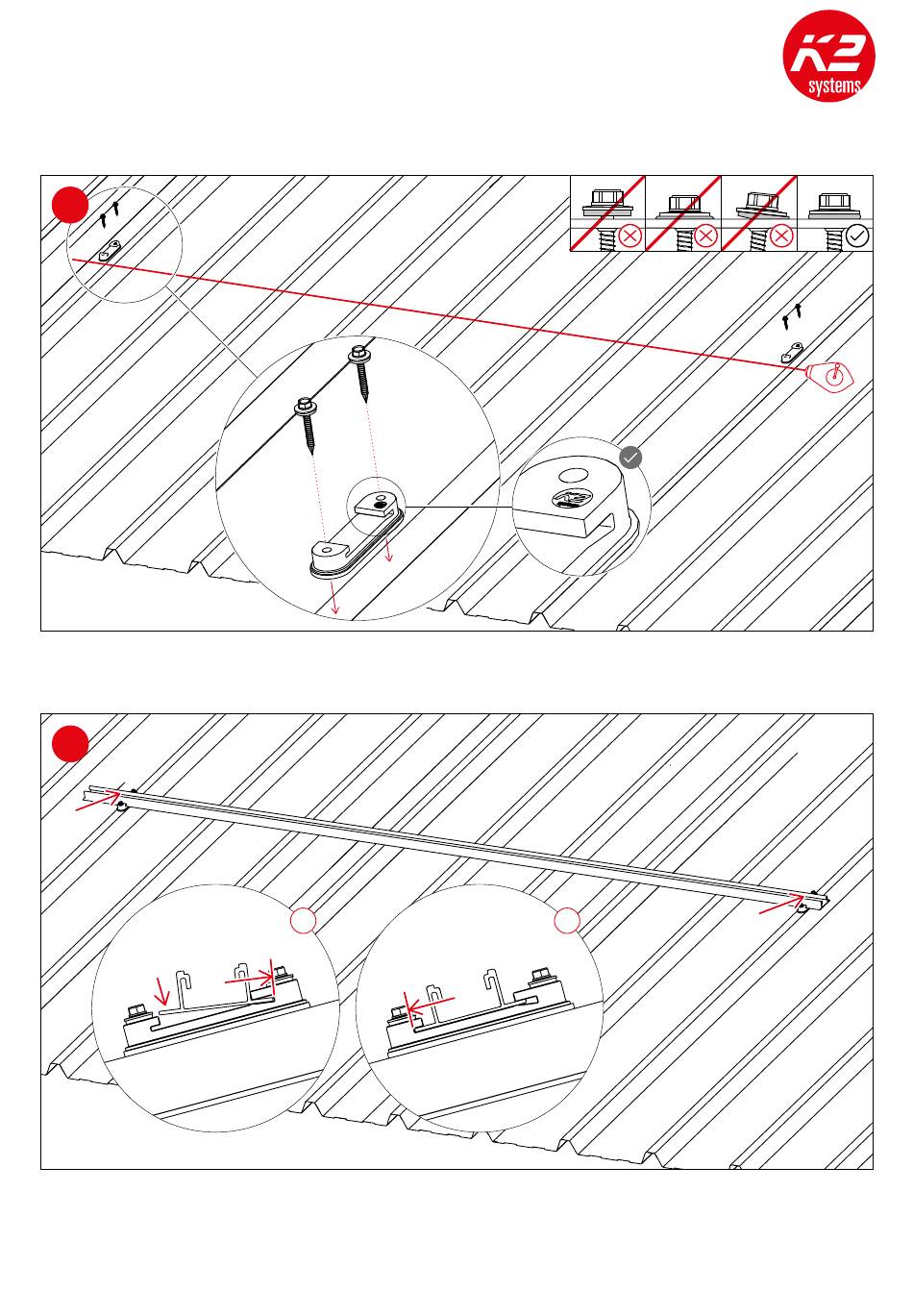 K2 systems