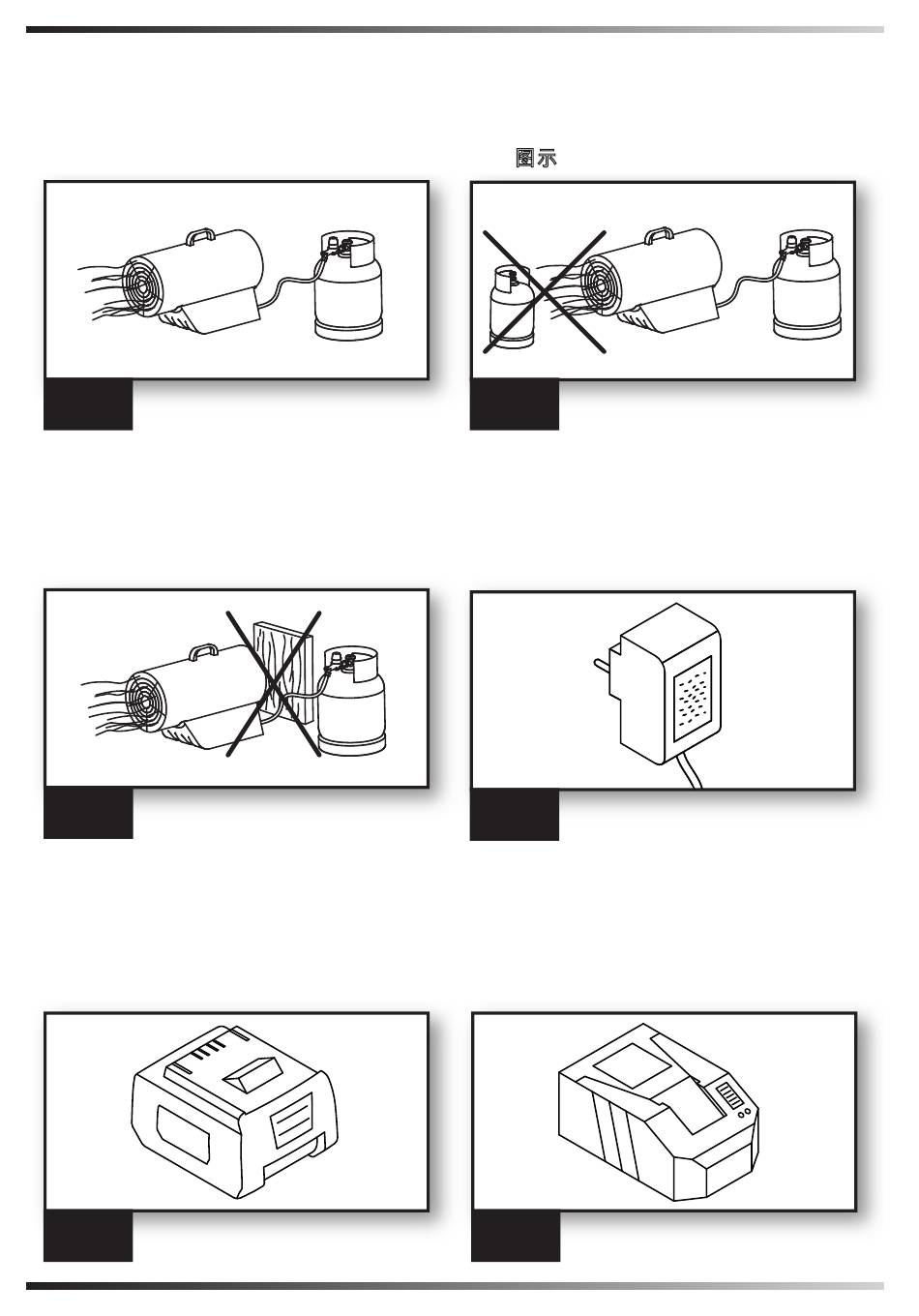 图示