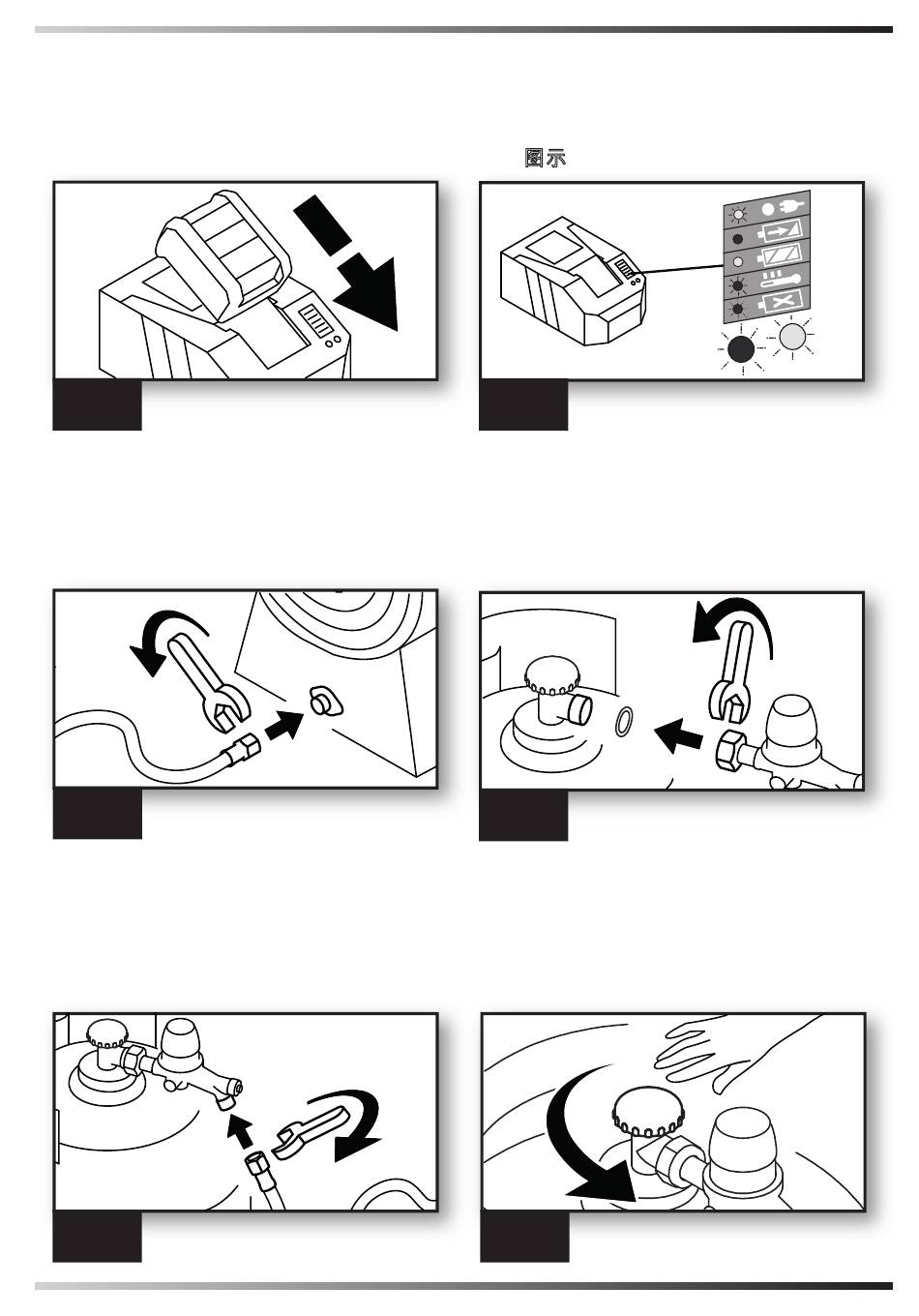 圖示