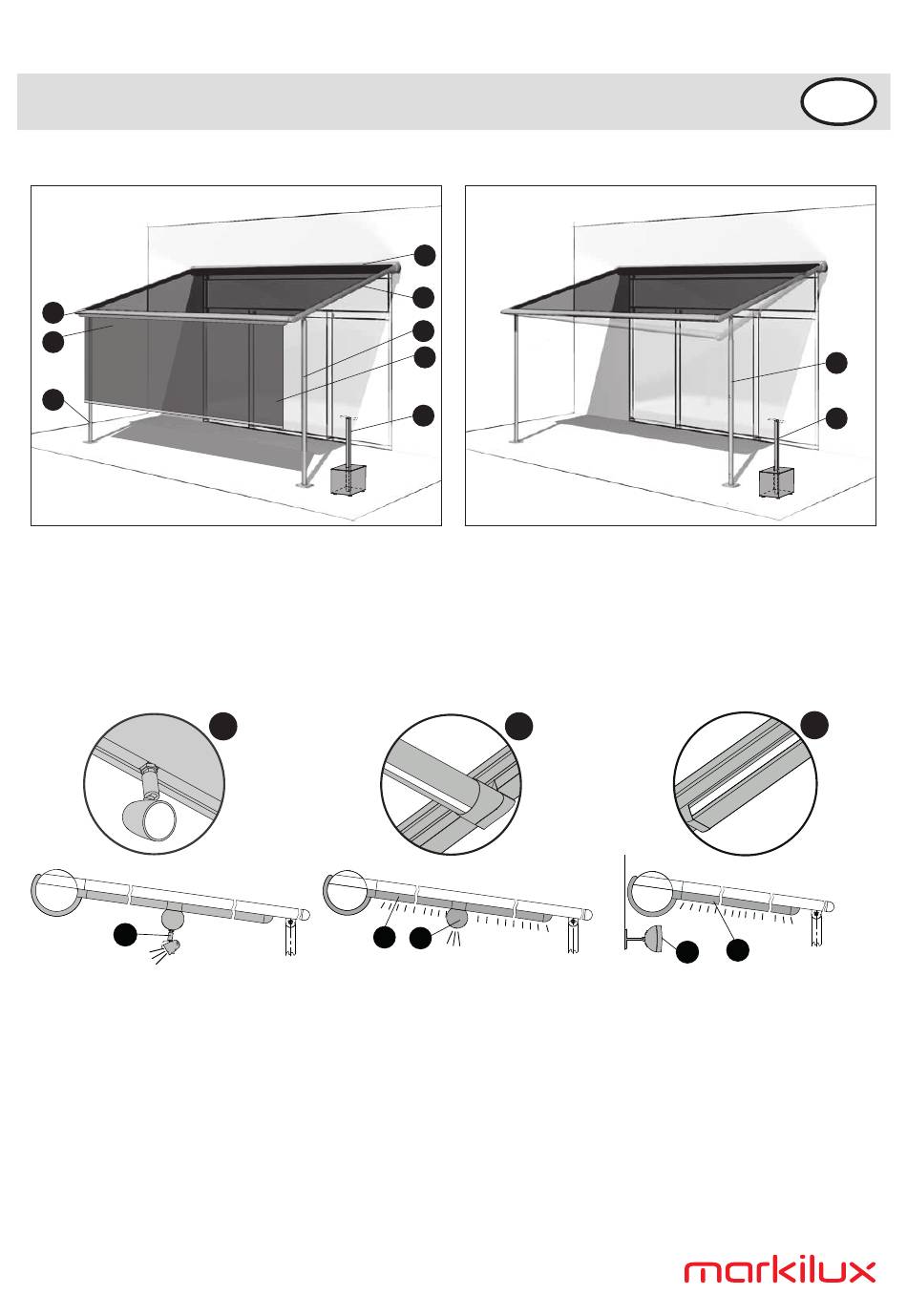 markilux