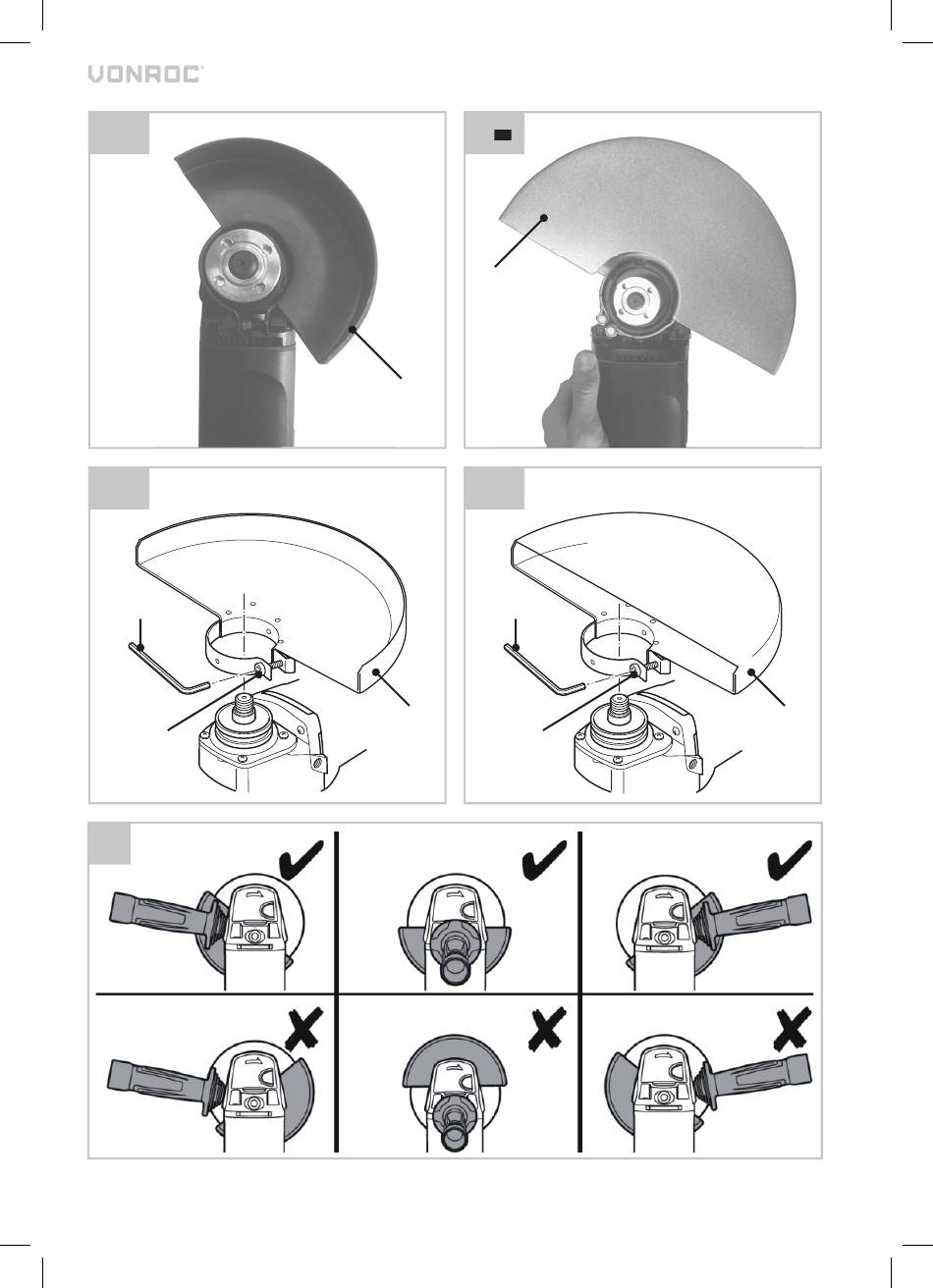 VONROC