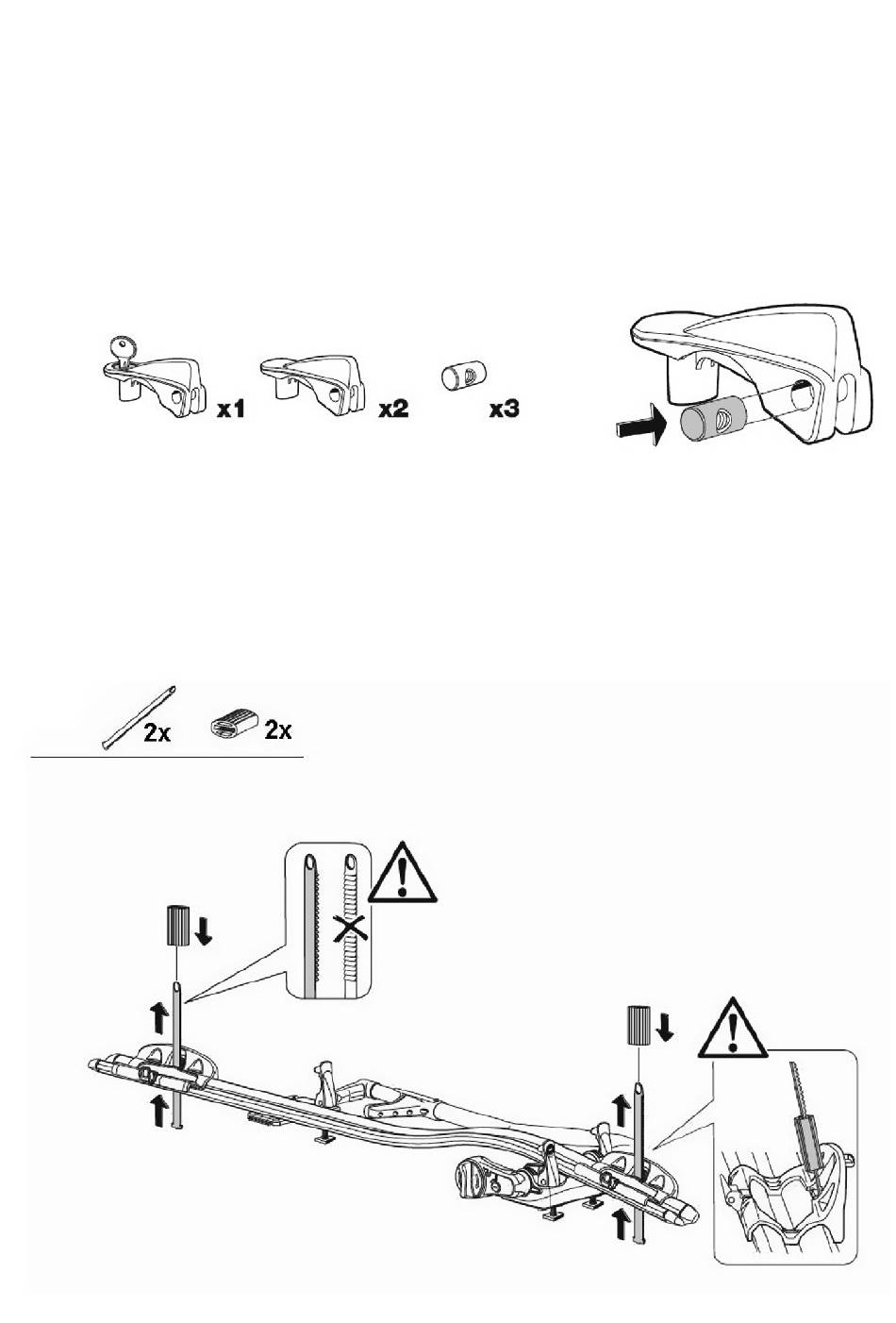 x1 x2 x3

2x 2x