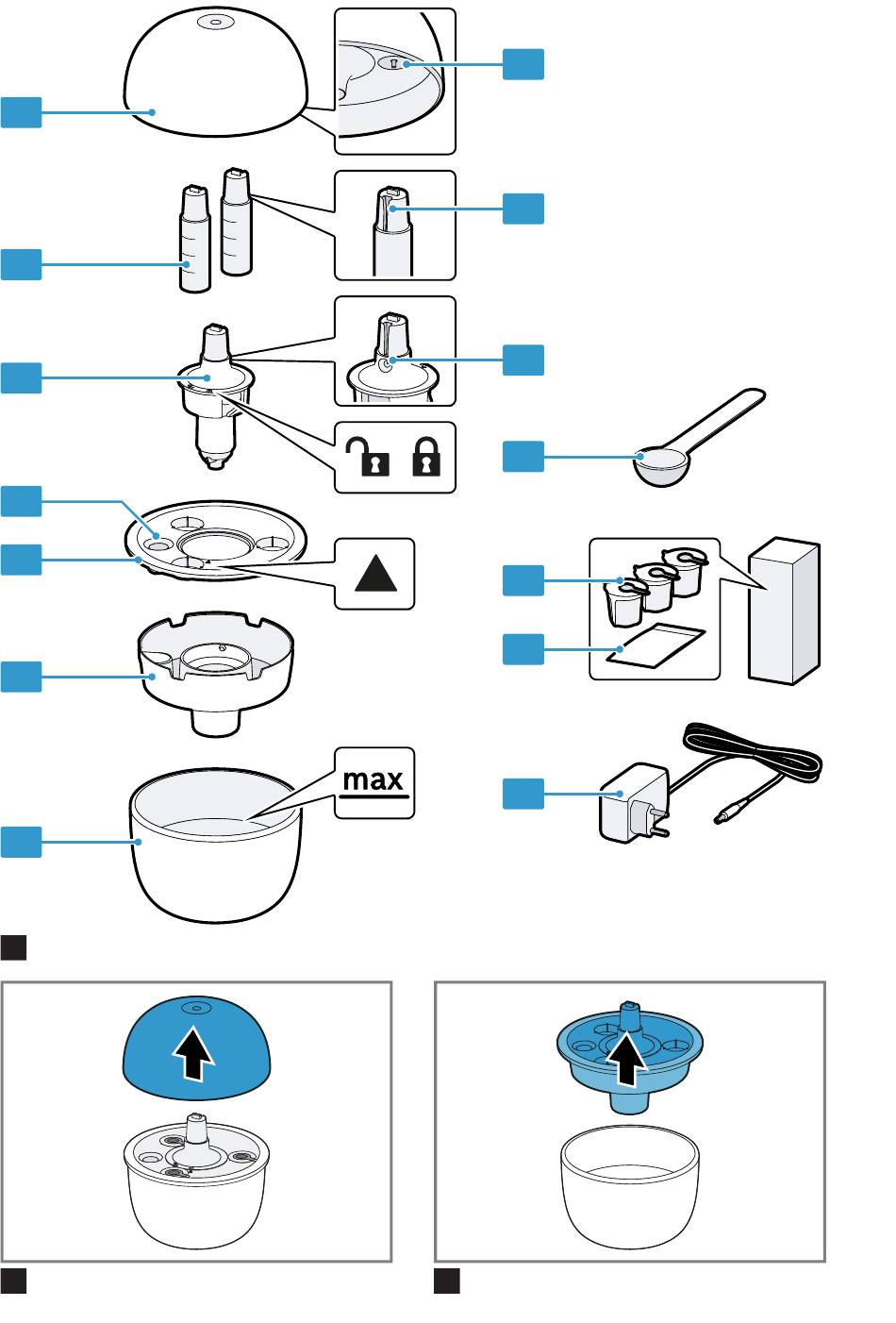 max