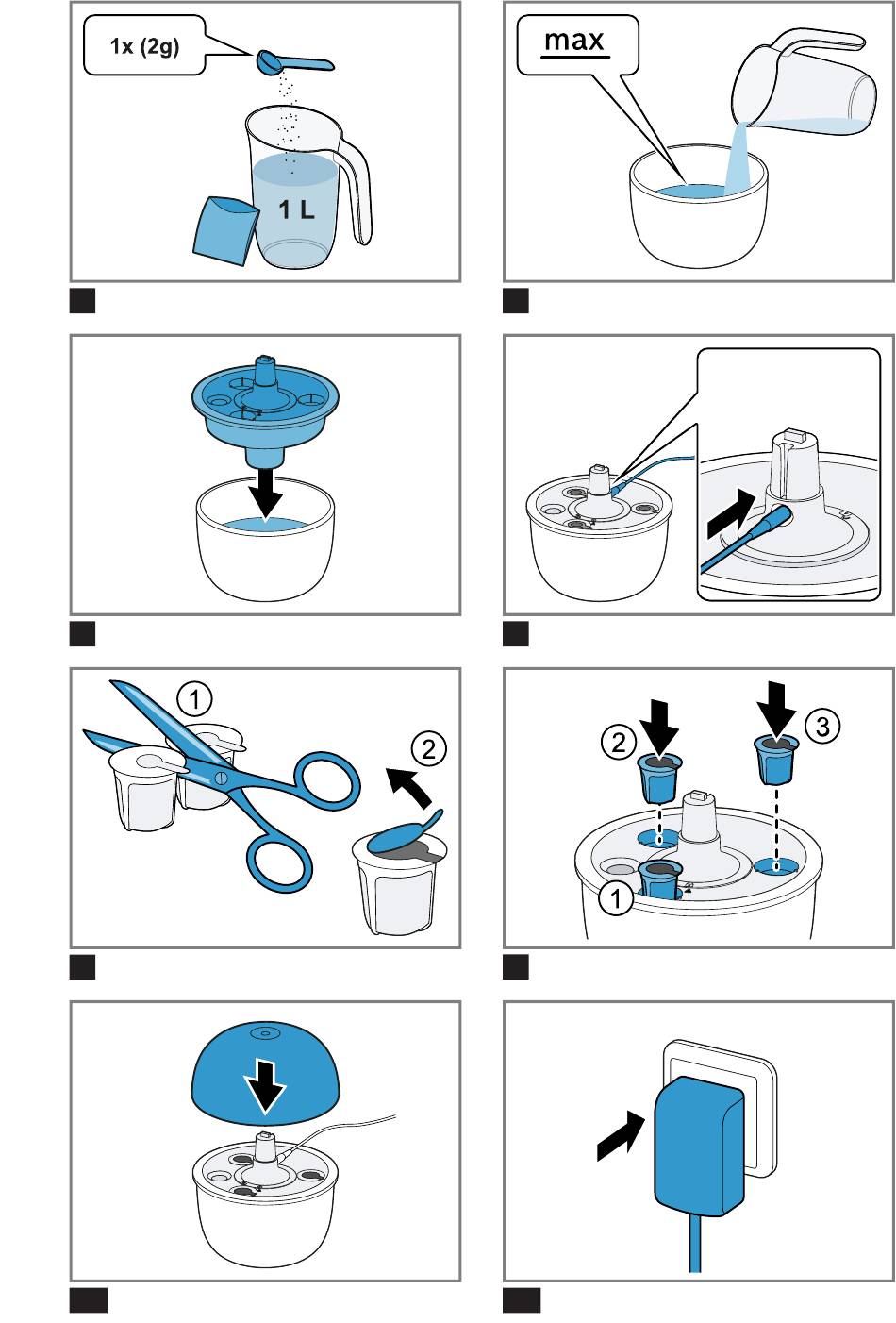 1x (2g)

1 L

max

1

2

2

3

1