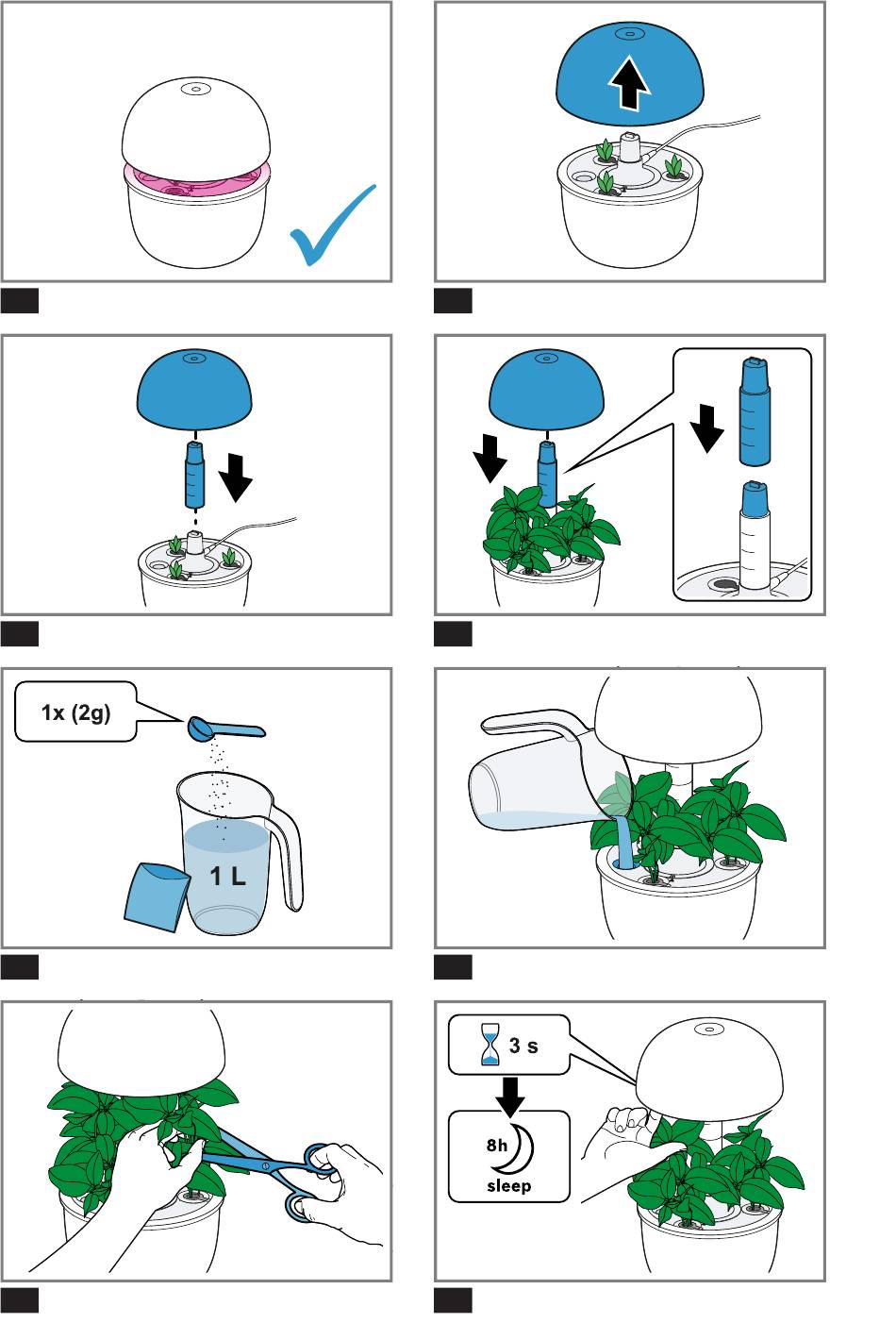 1x (2g)

1 L

3 s

8h

sleep