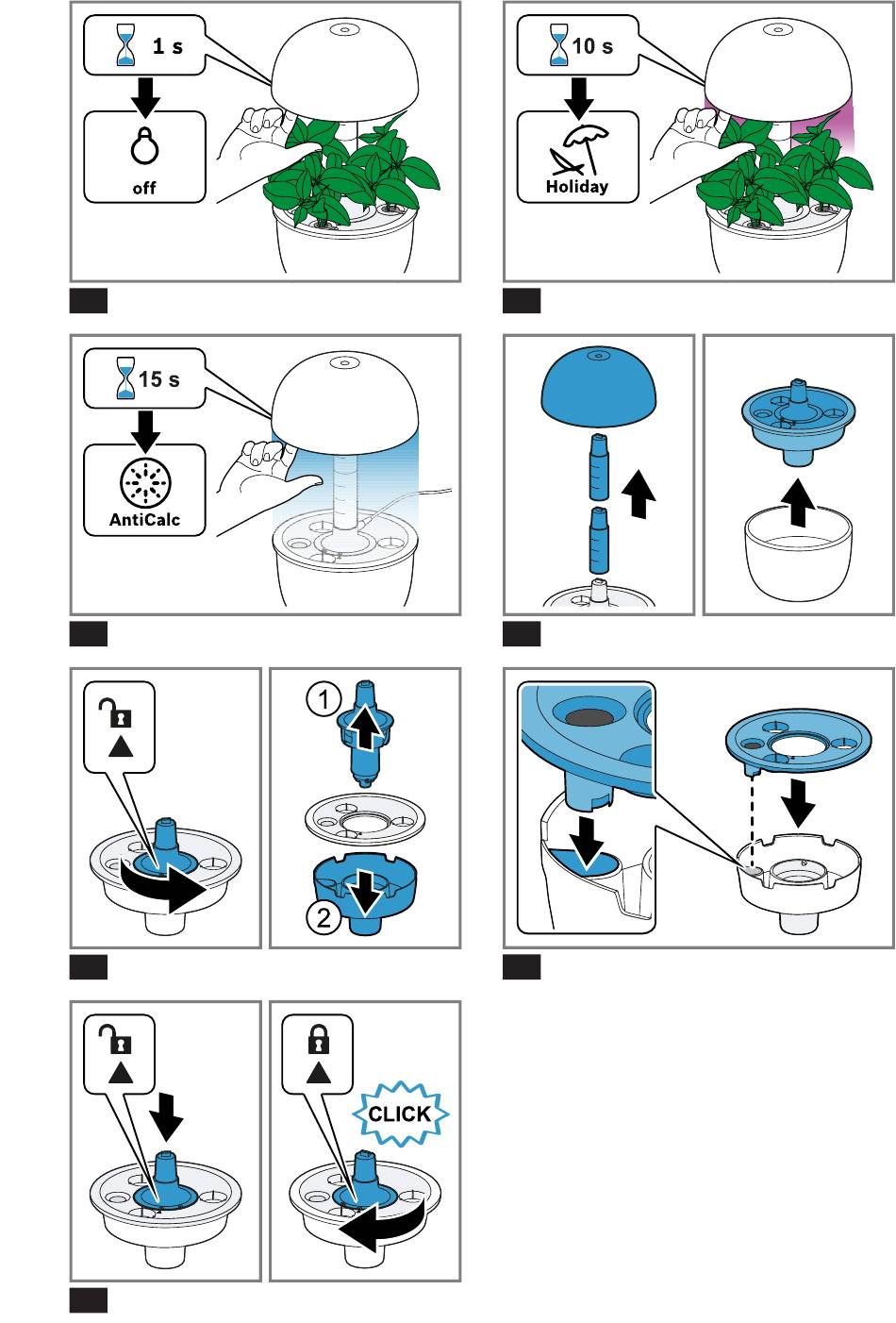 1 s

off

10 s

Holiday

15 s

AntiCalc

1

2

CLICK