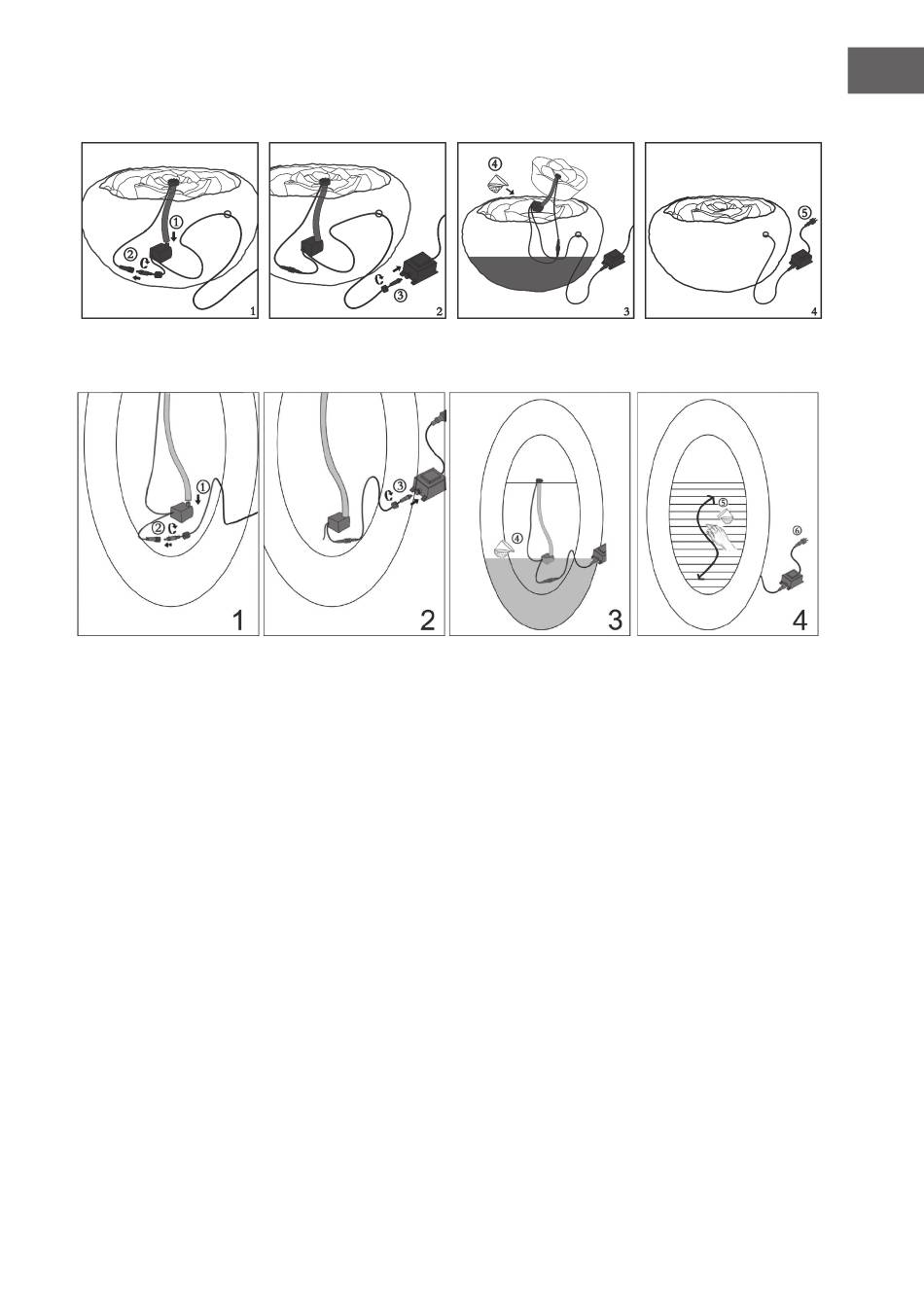 ①
②
1

③
2

④
3

⑤
4

①
②
1

③
2

④
3

⑤
⑥
4