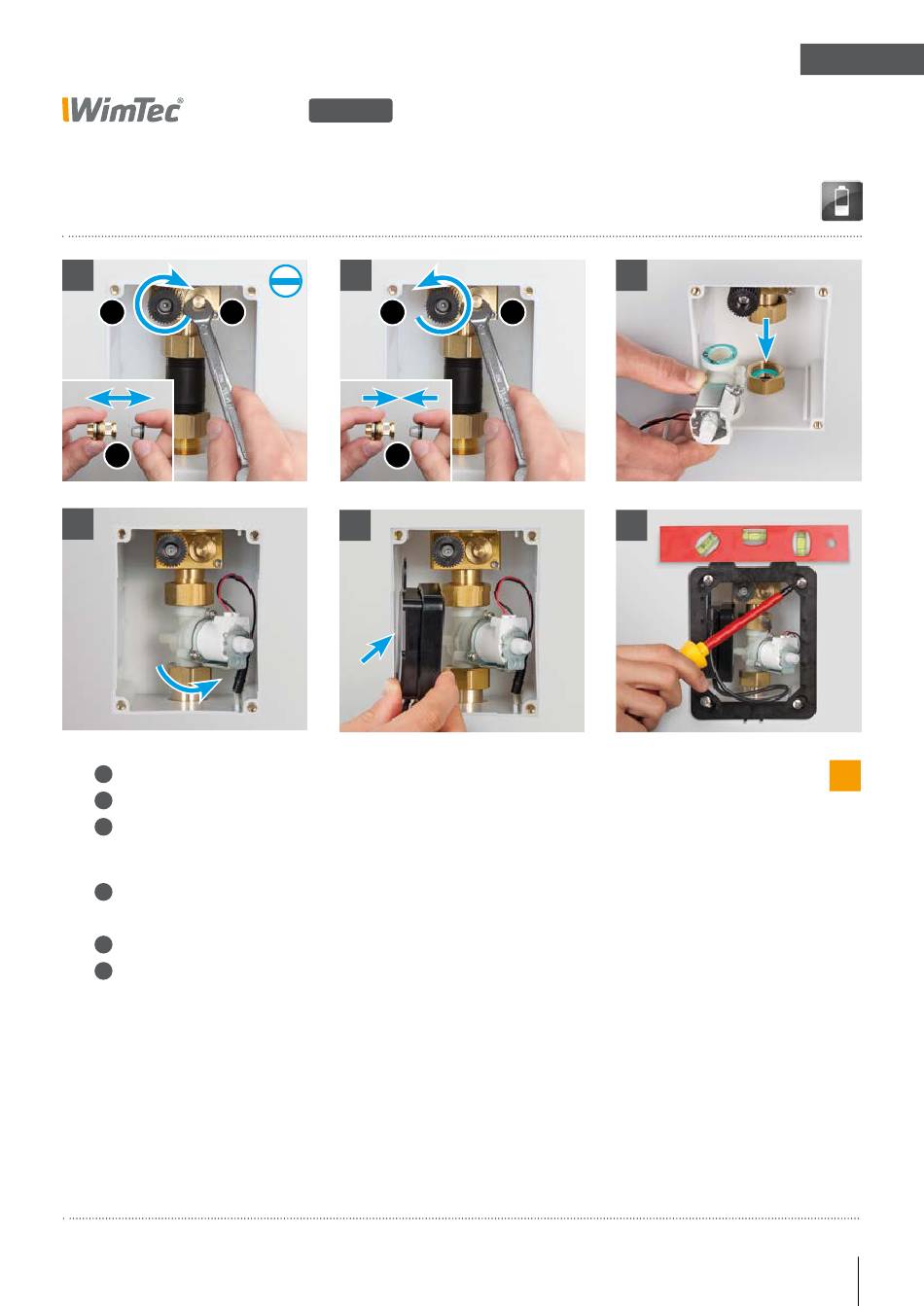 WimTec®