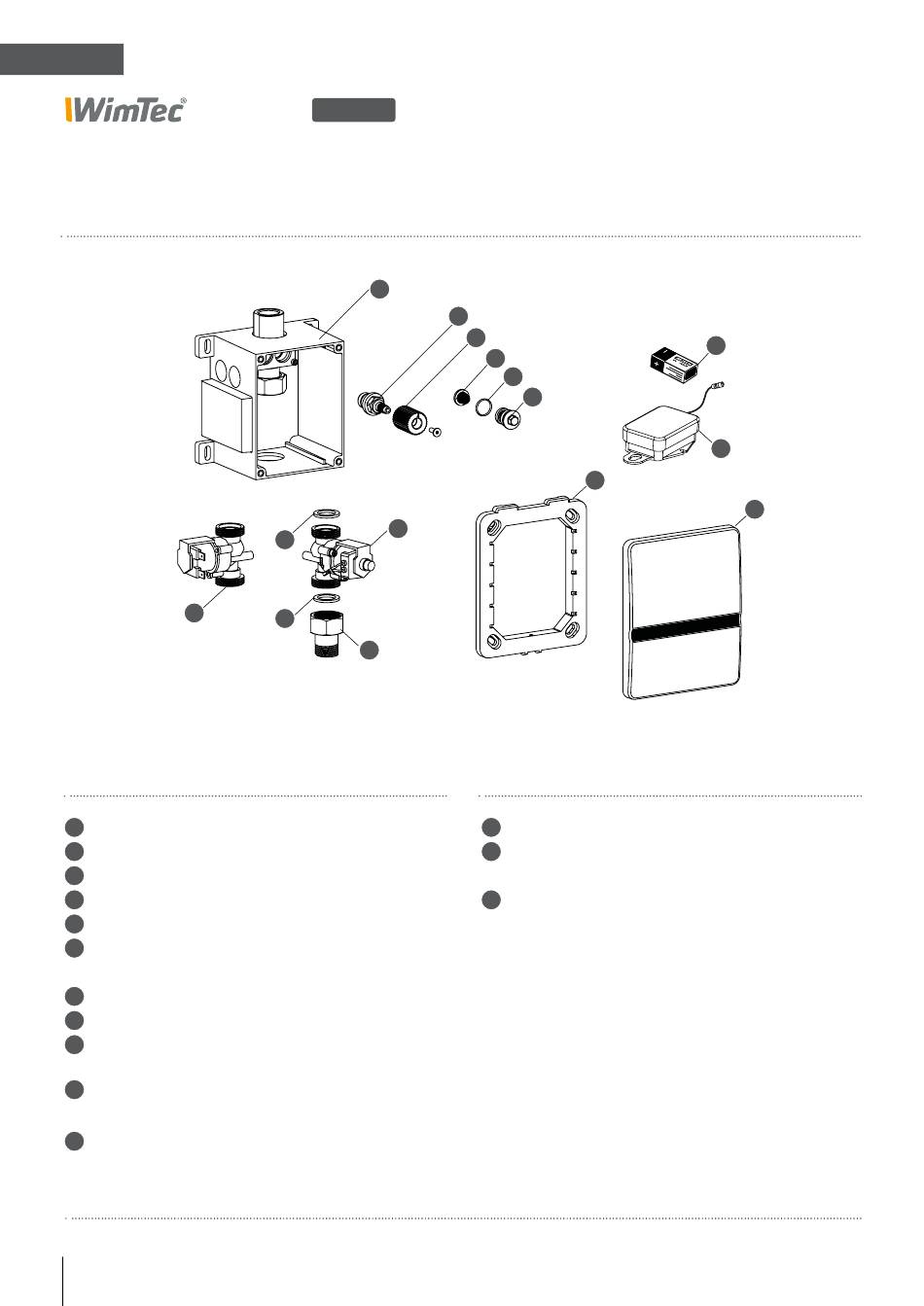 WimTec®