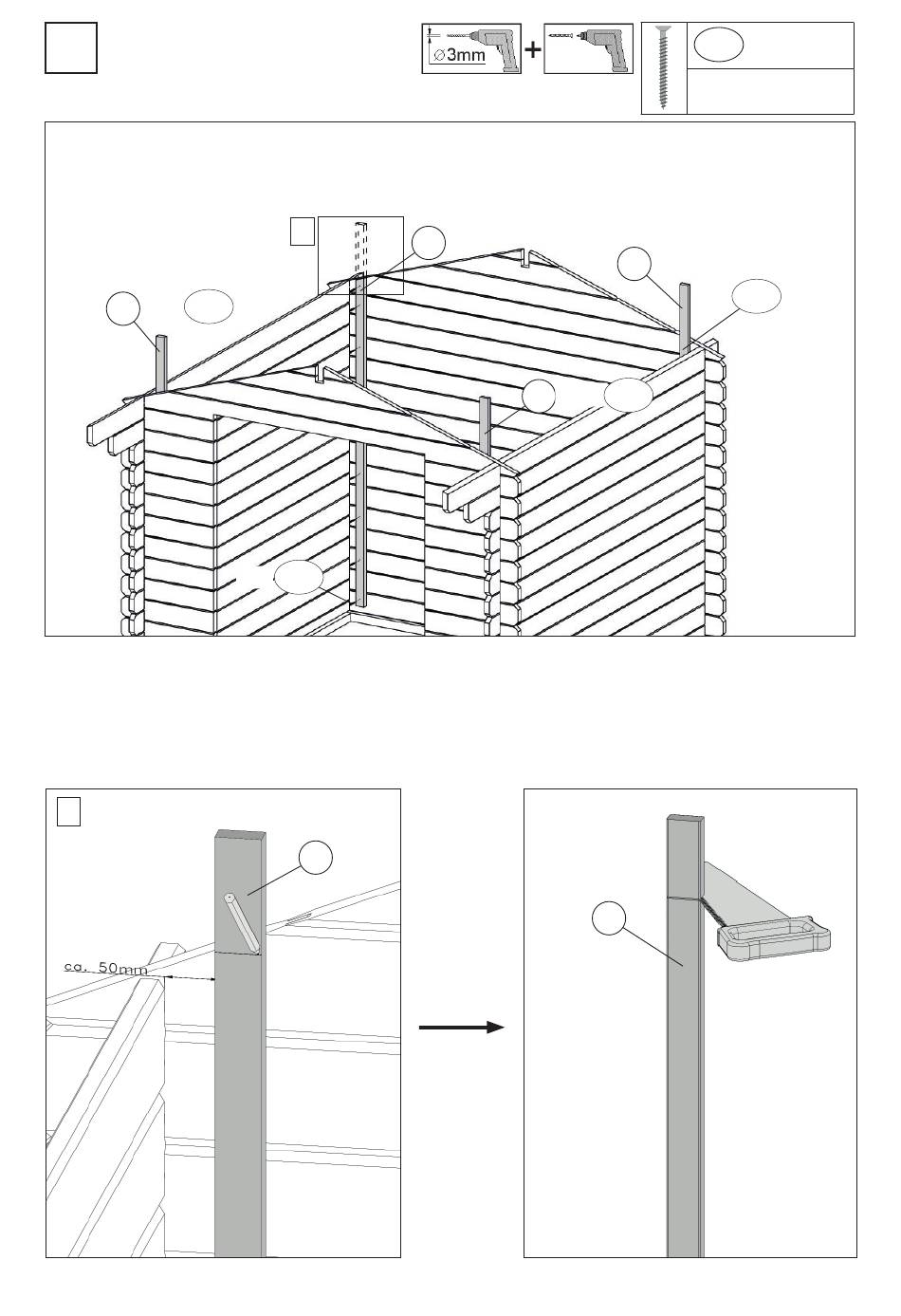 ∅3mm

+

ca. 50mm