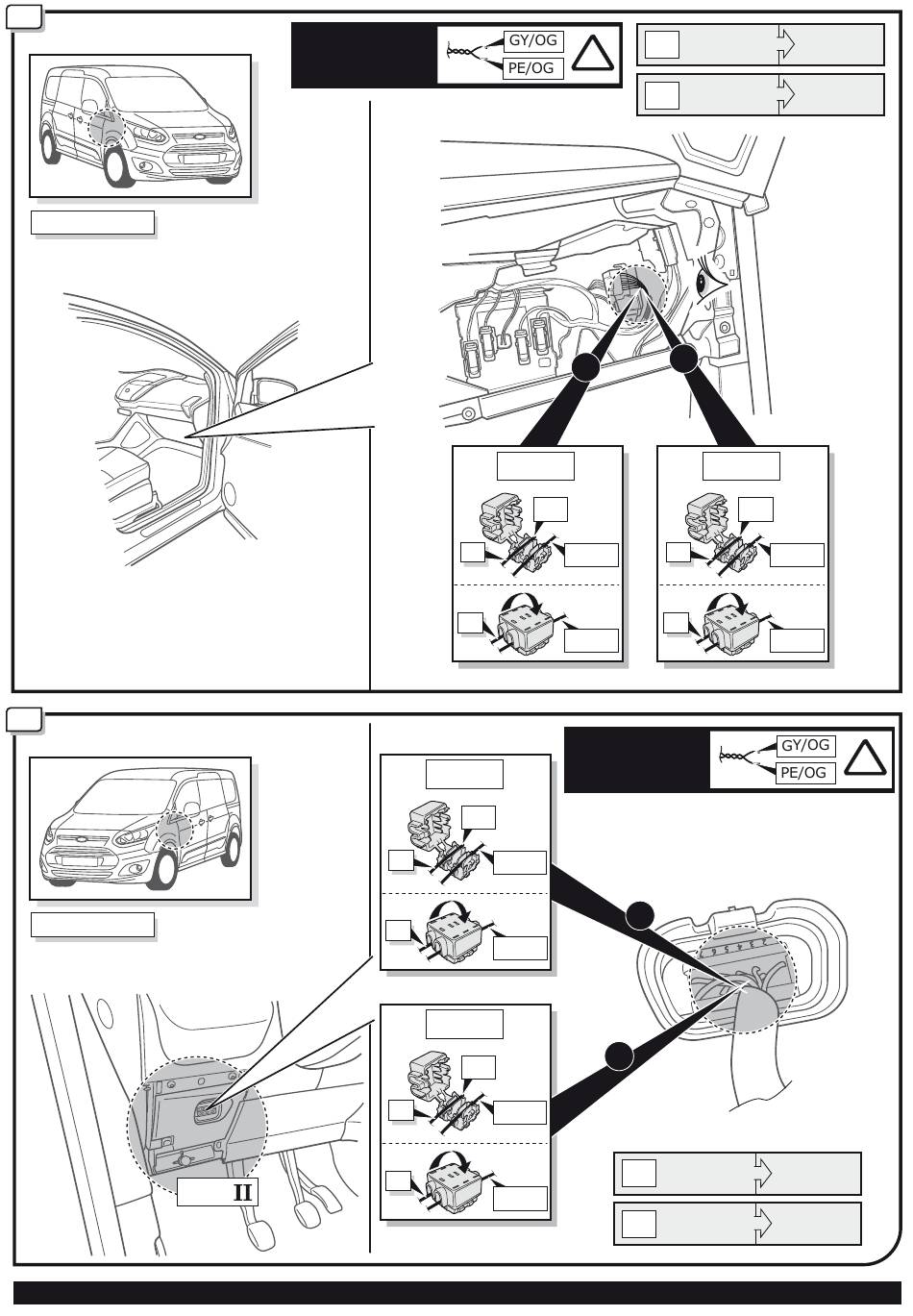 GY/OG
PE/OG

GY/OG
PE/OG

II