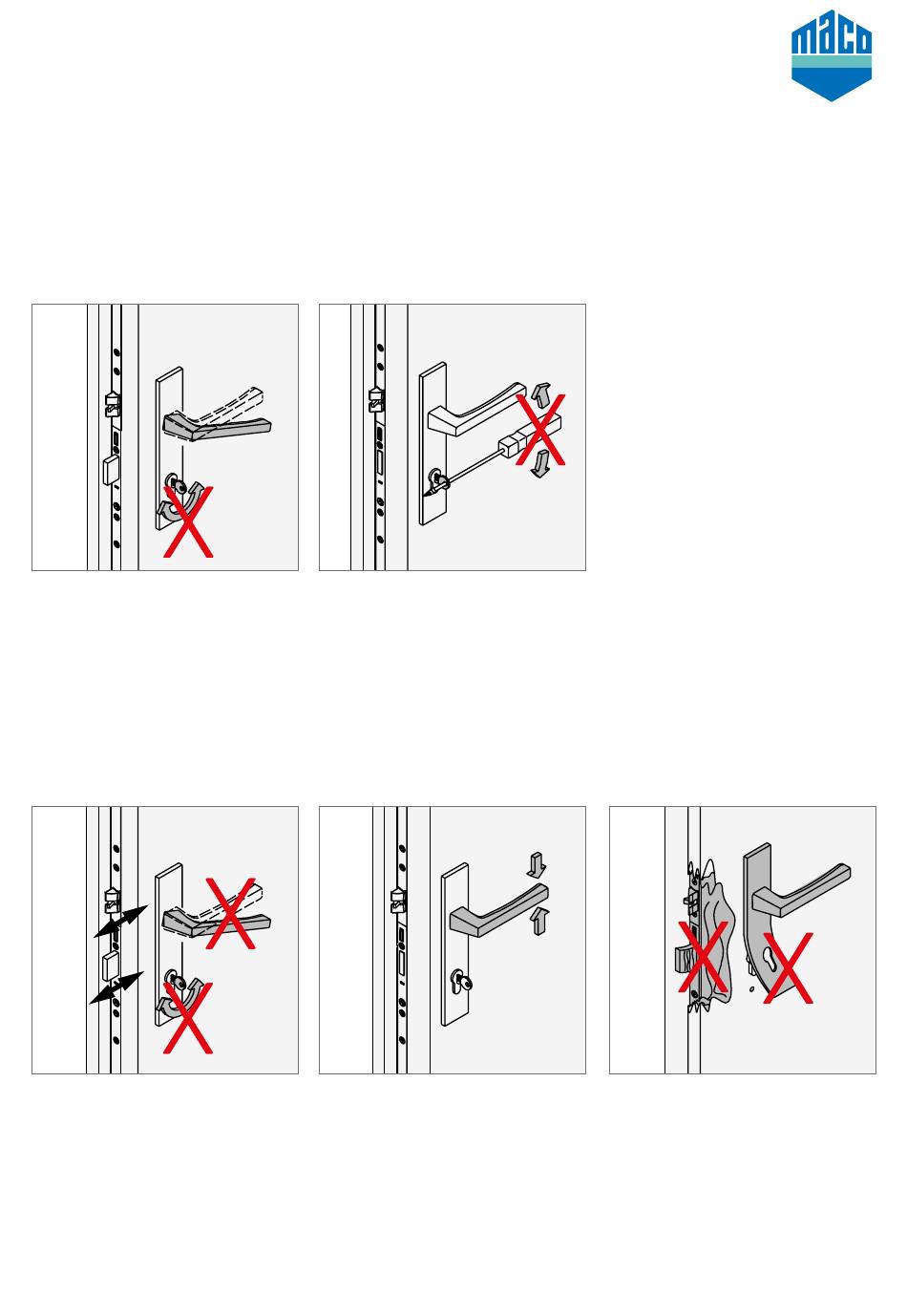 maco