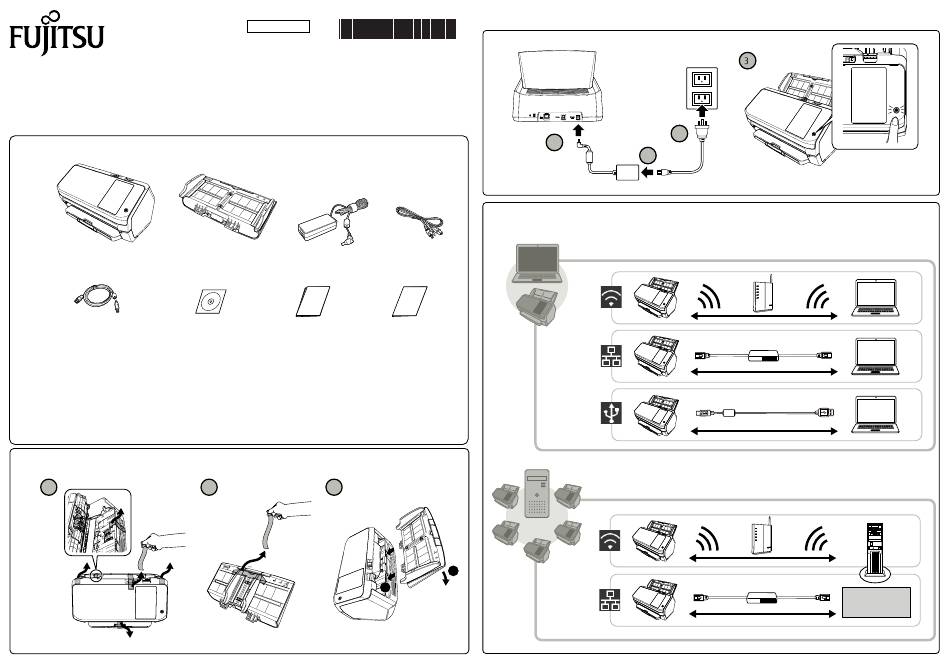 FUJITSU

3