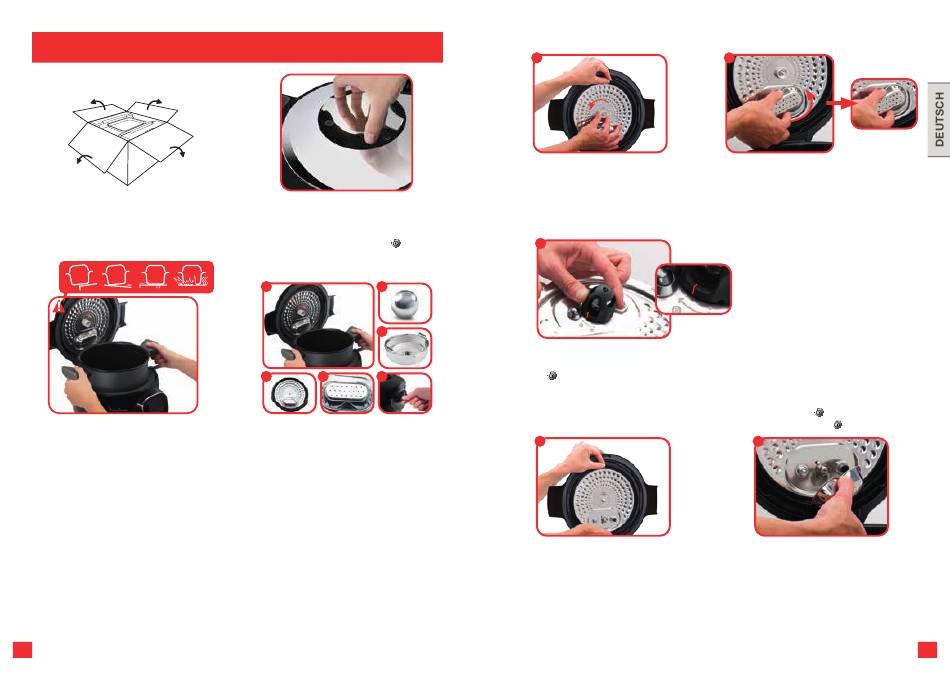 DEUTSCH