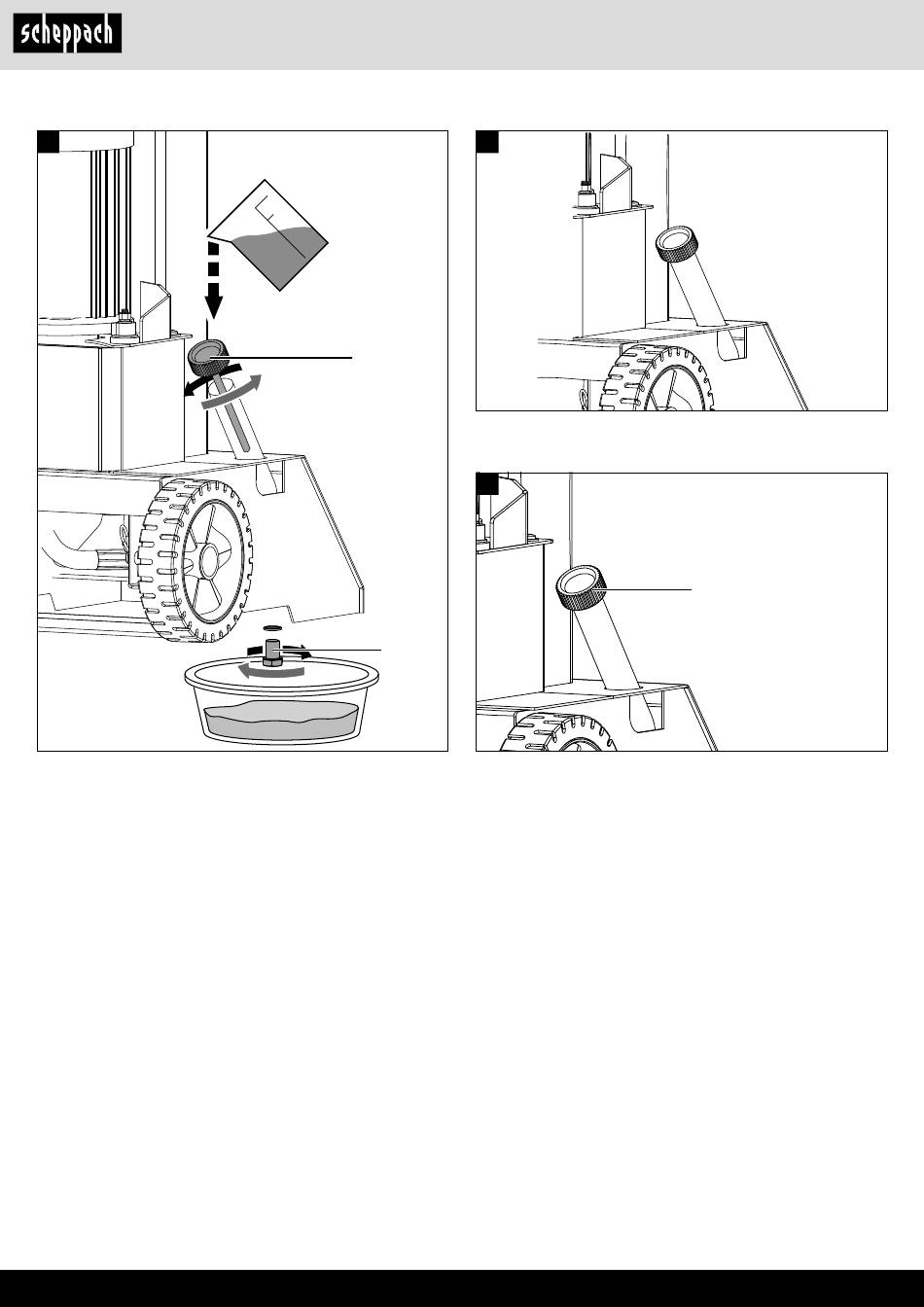 scheppach