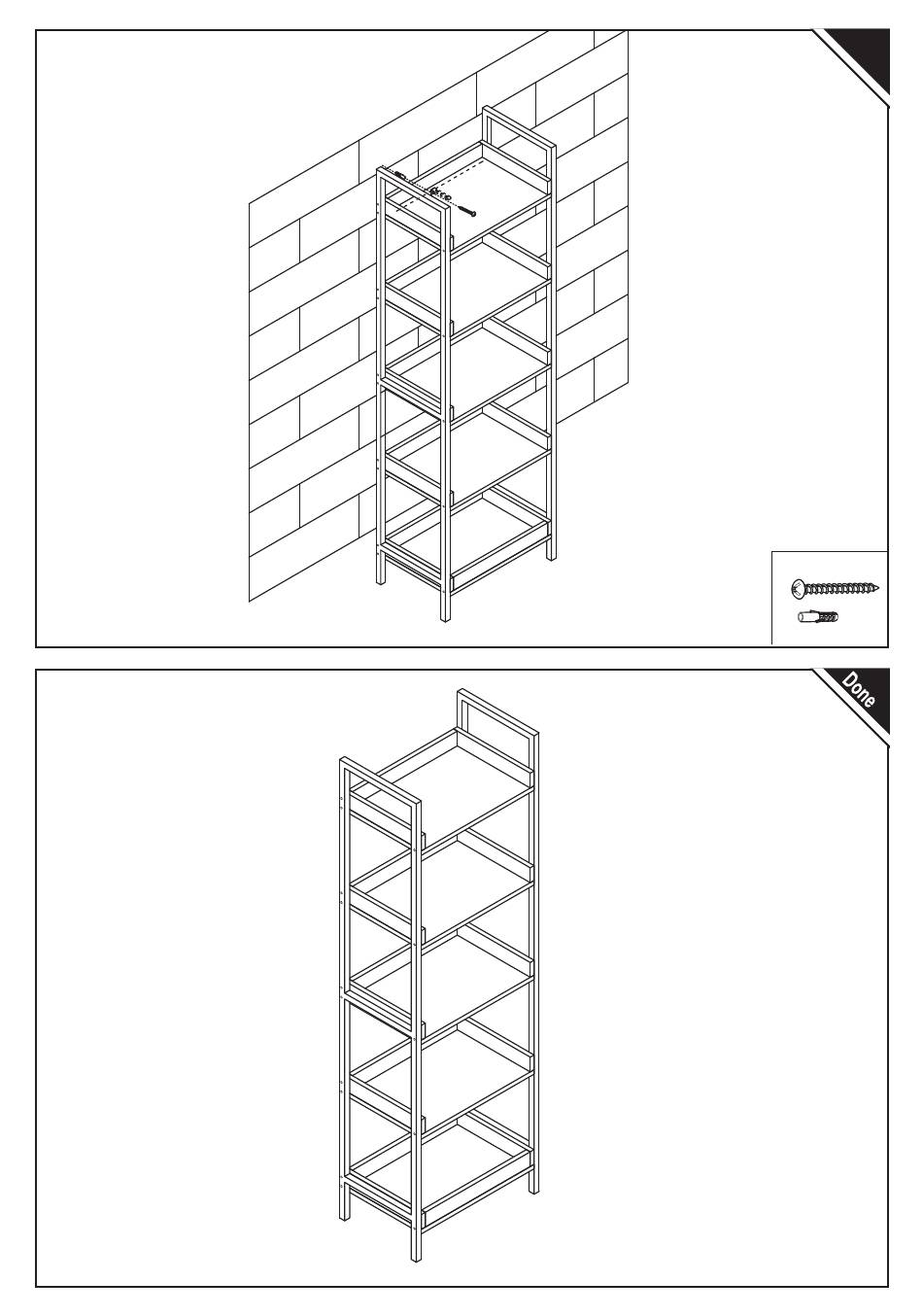 Done