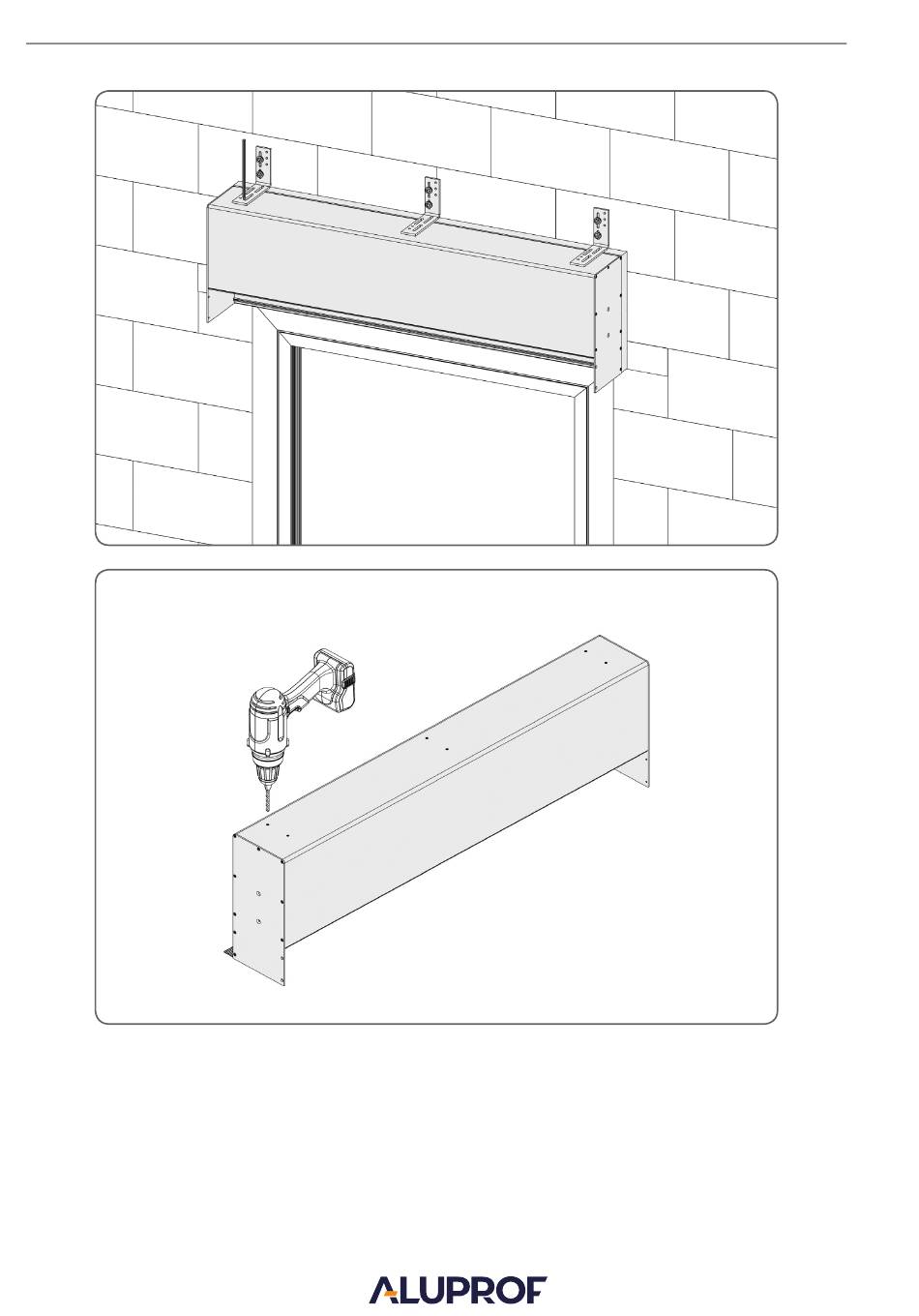 ALUPROF