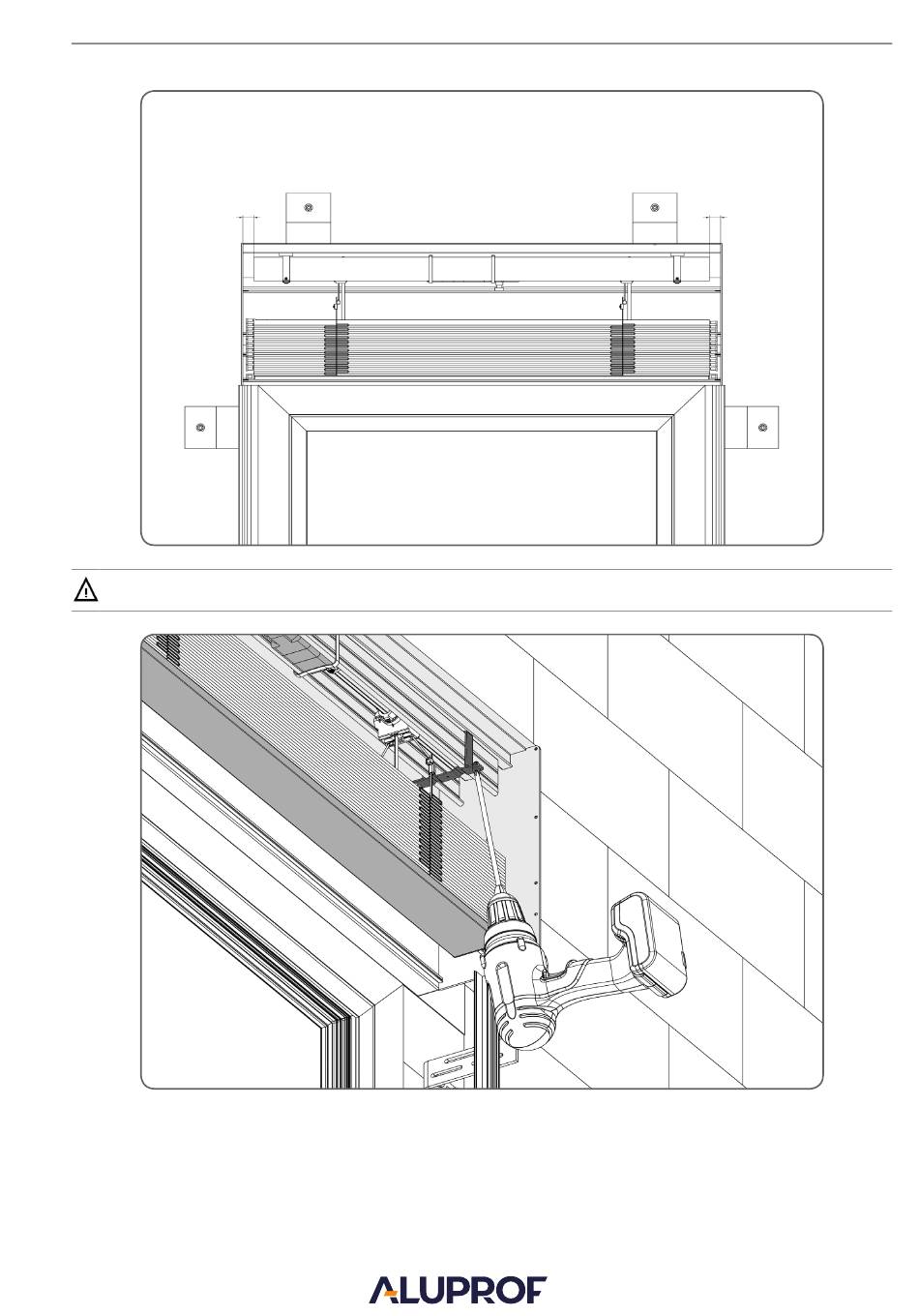 ALUPROF