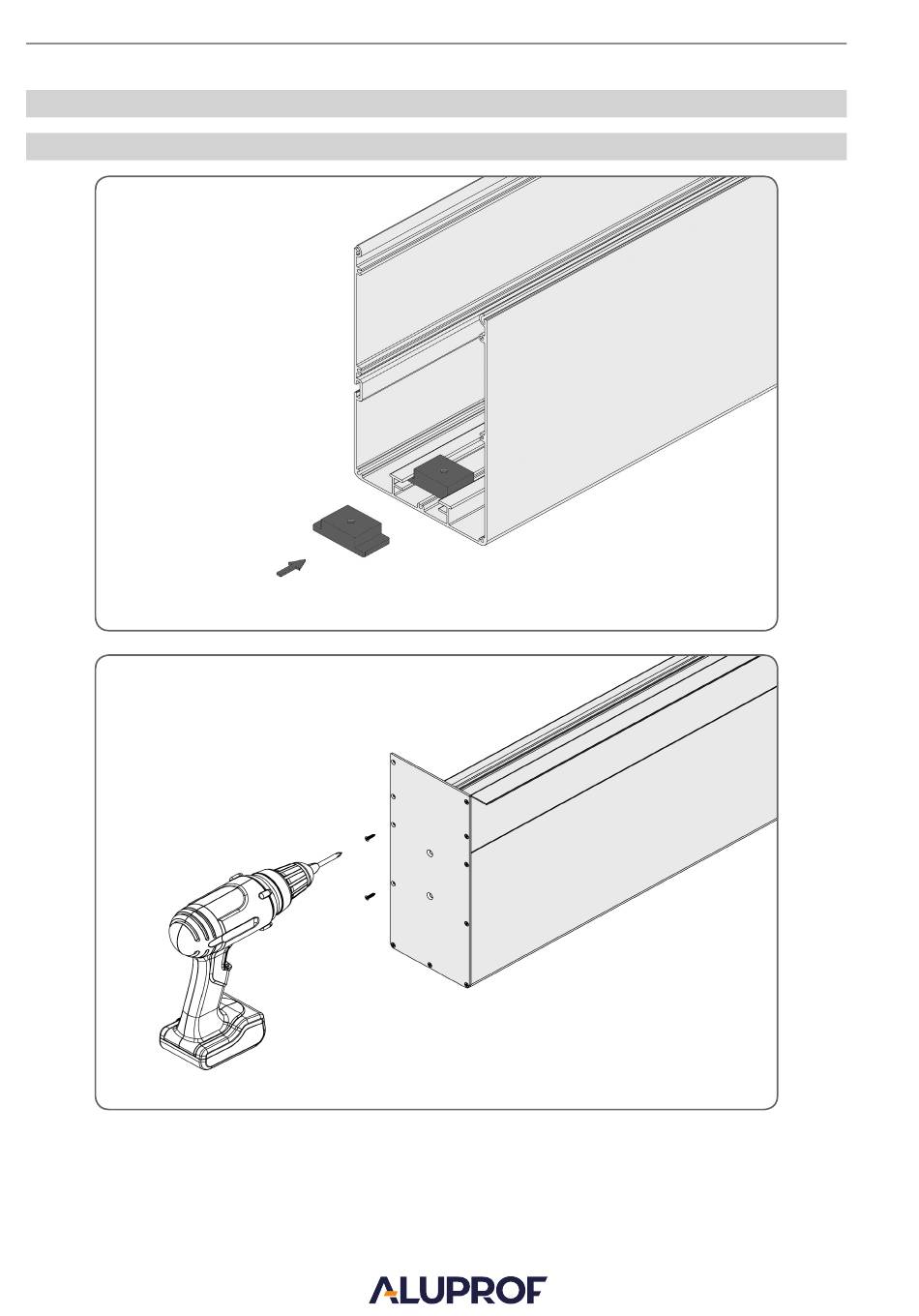 ALUPROF