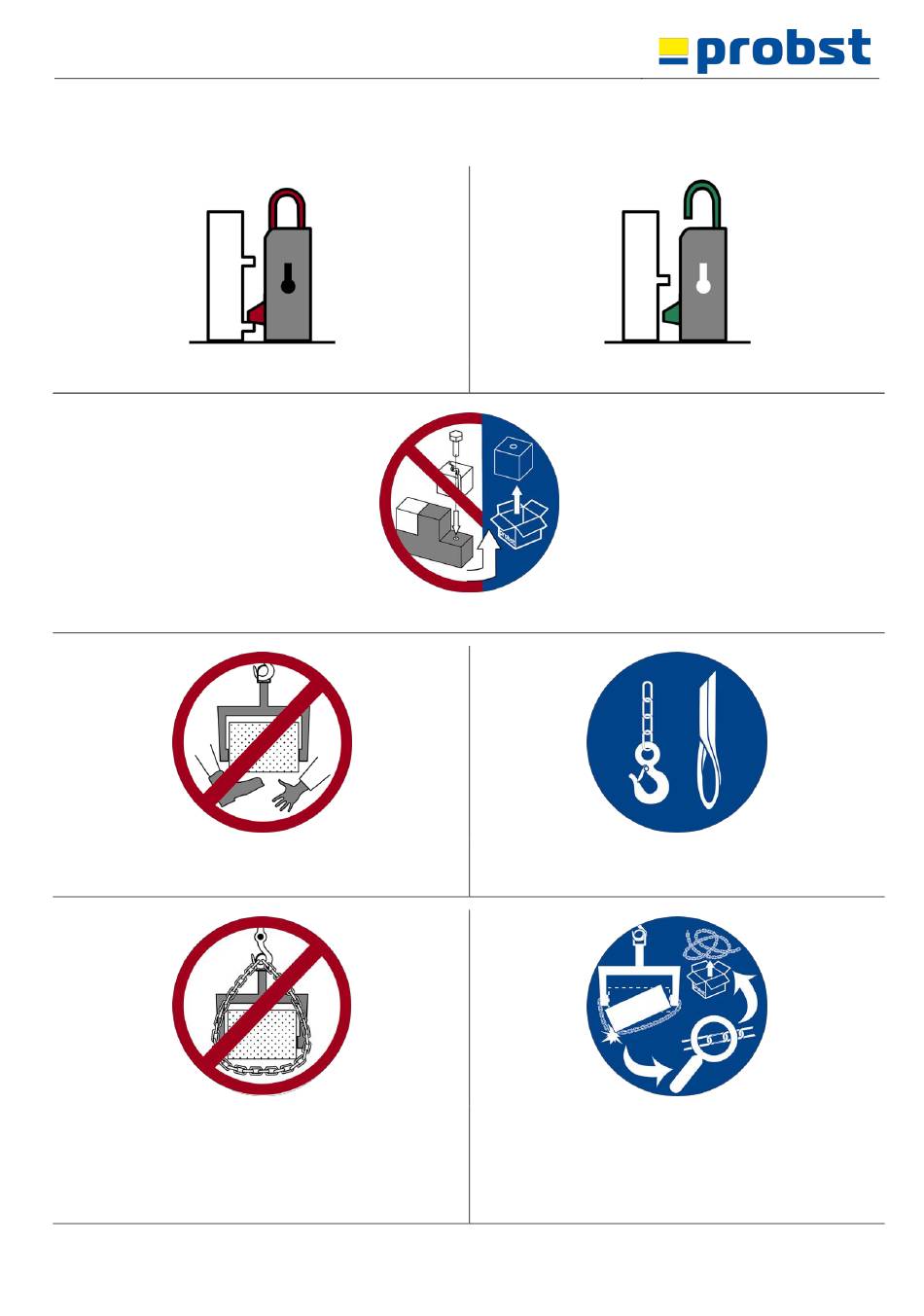 probst