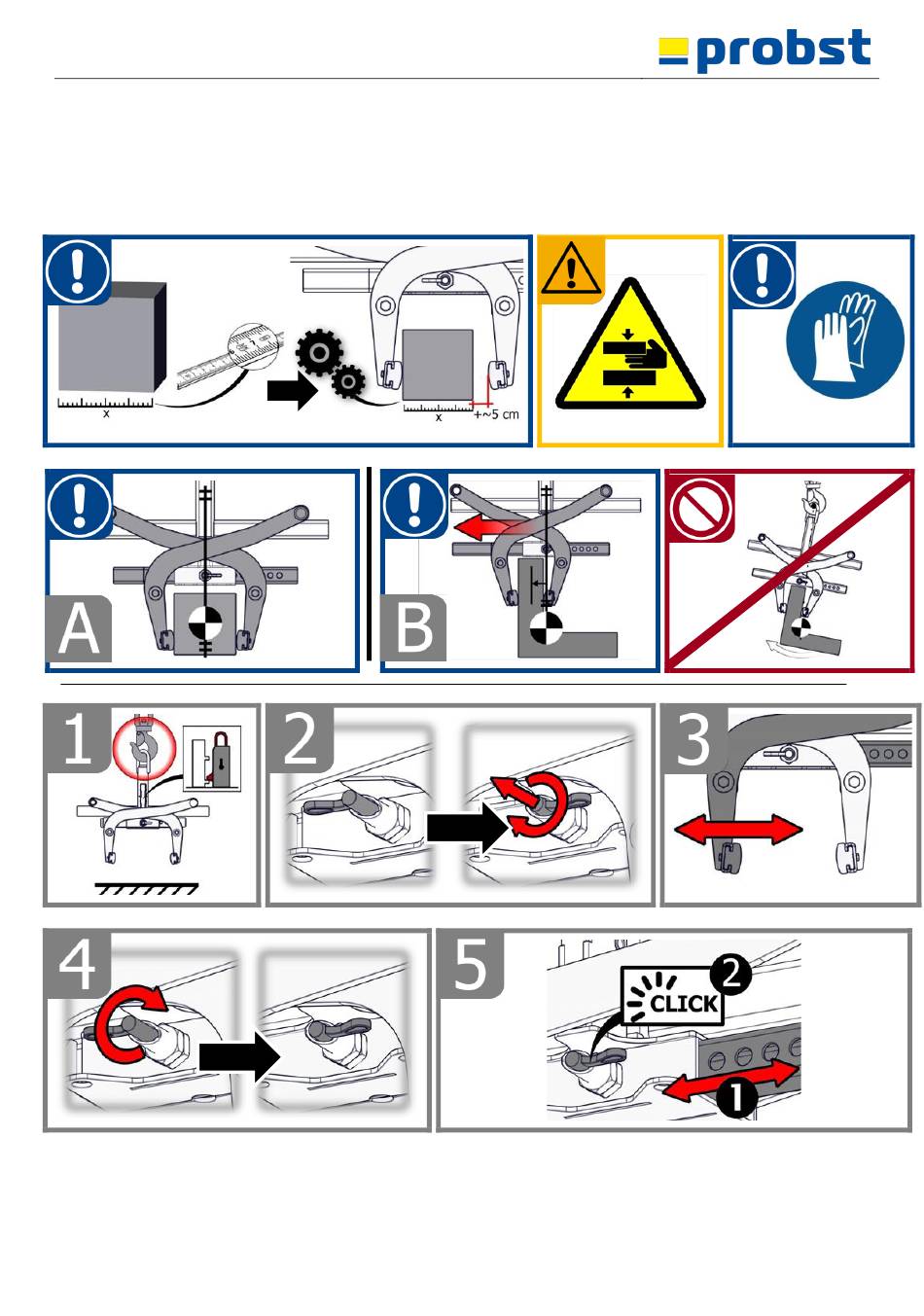 probst

x

x

+~5 cm

A

B

1

2

3

4

5

CLICK

2

1