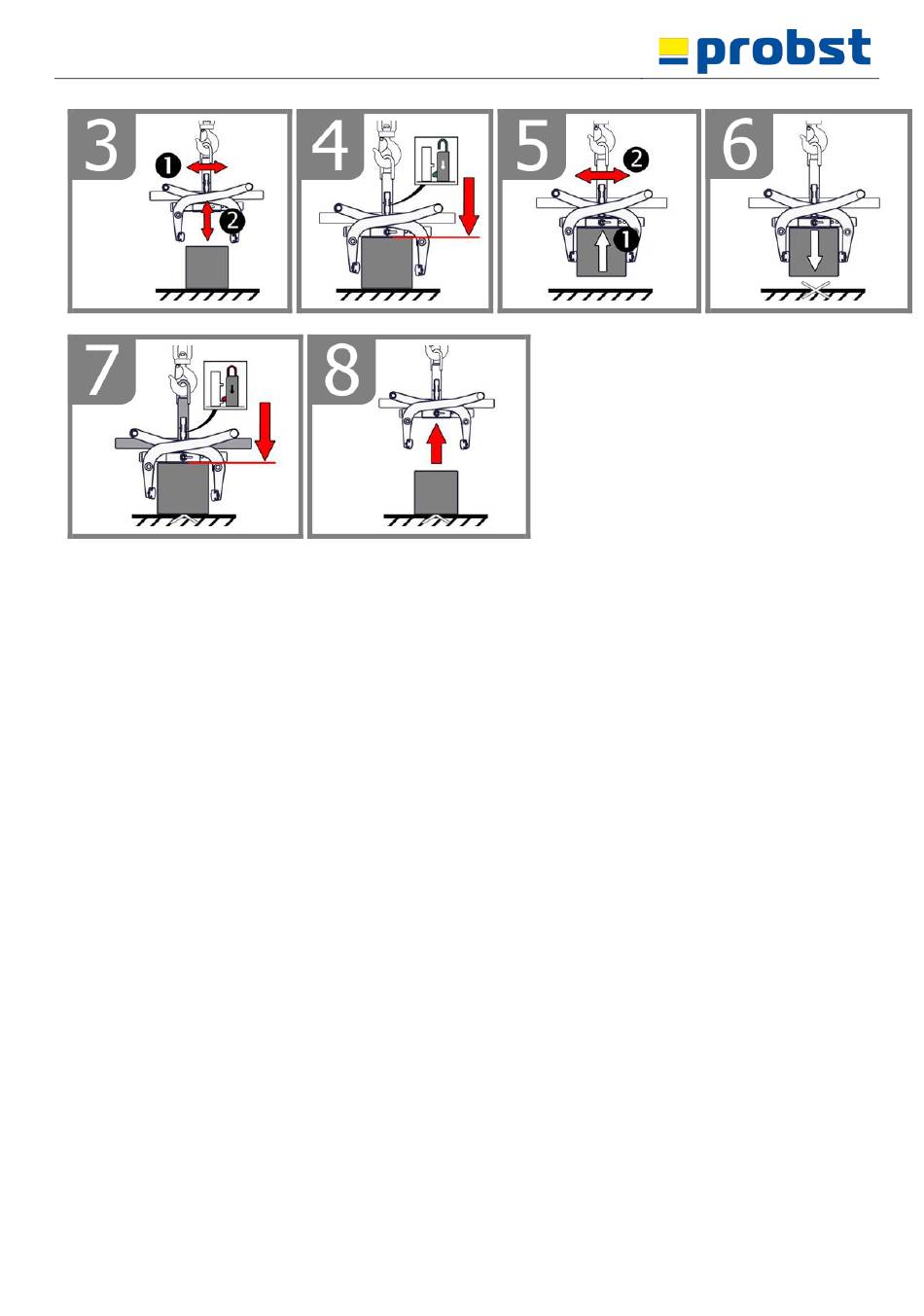 probst

3
1
2

4

5
2
1

6

7

8