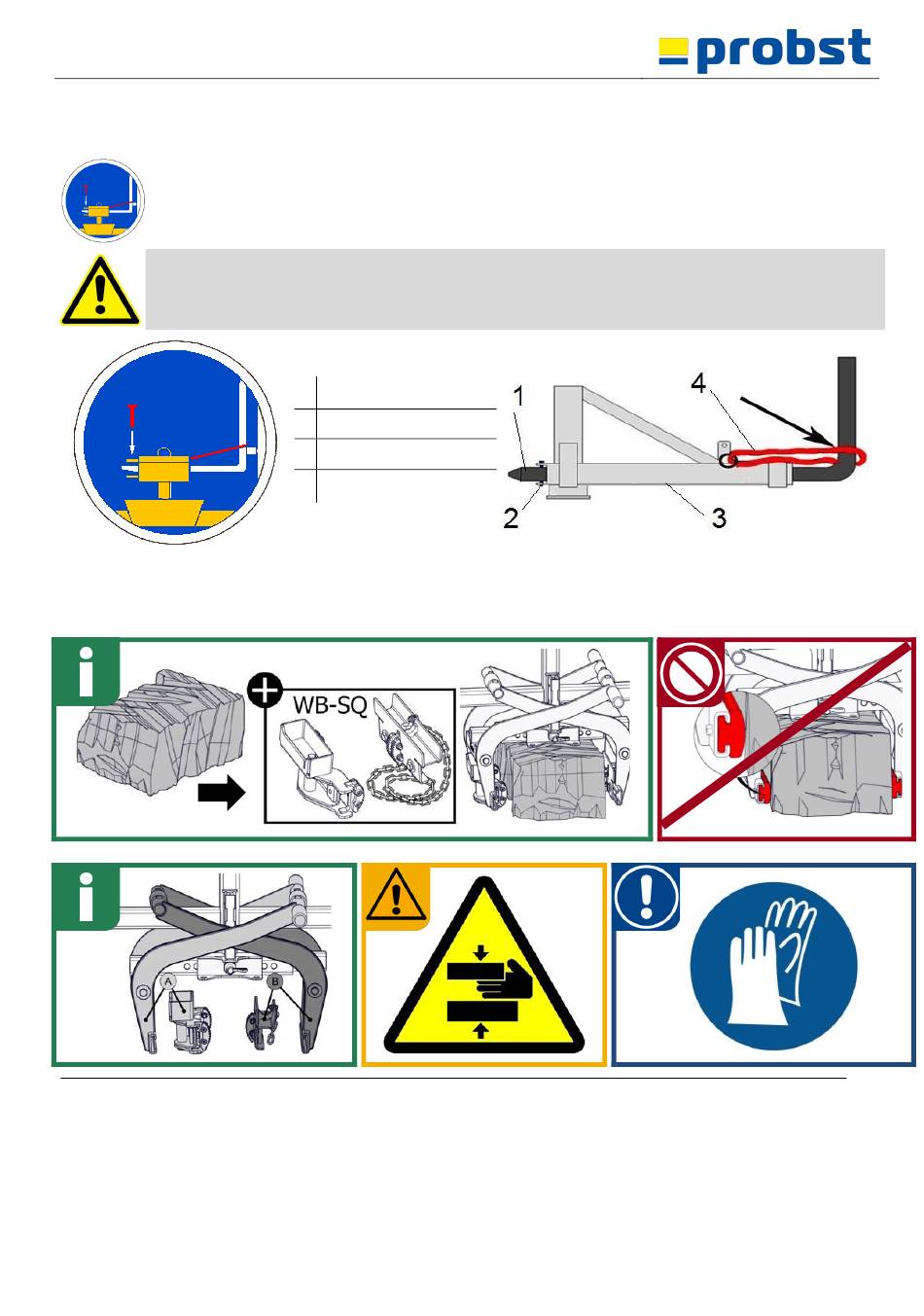 probst

1

4

2

3

WB-SQ

A

B