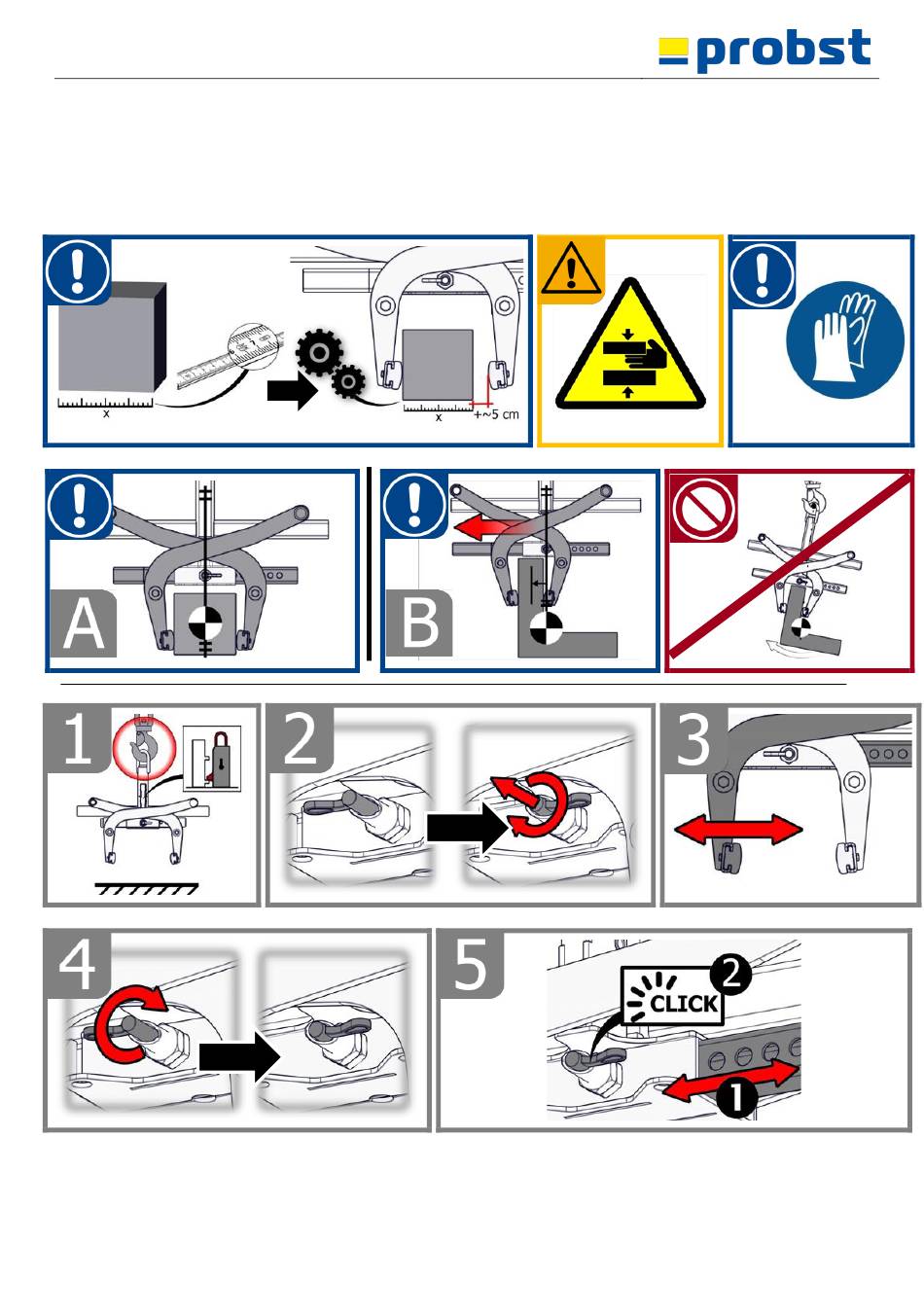 probst

x

x

+~5 cm

A

B

1

2

3

4

5

CLICK

2

1