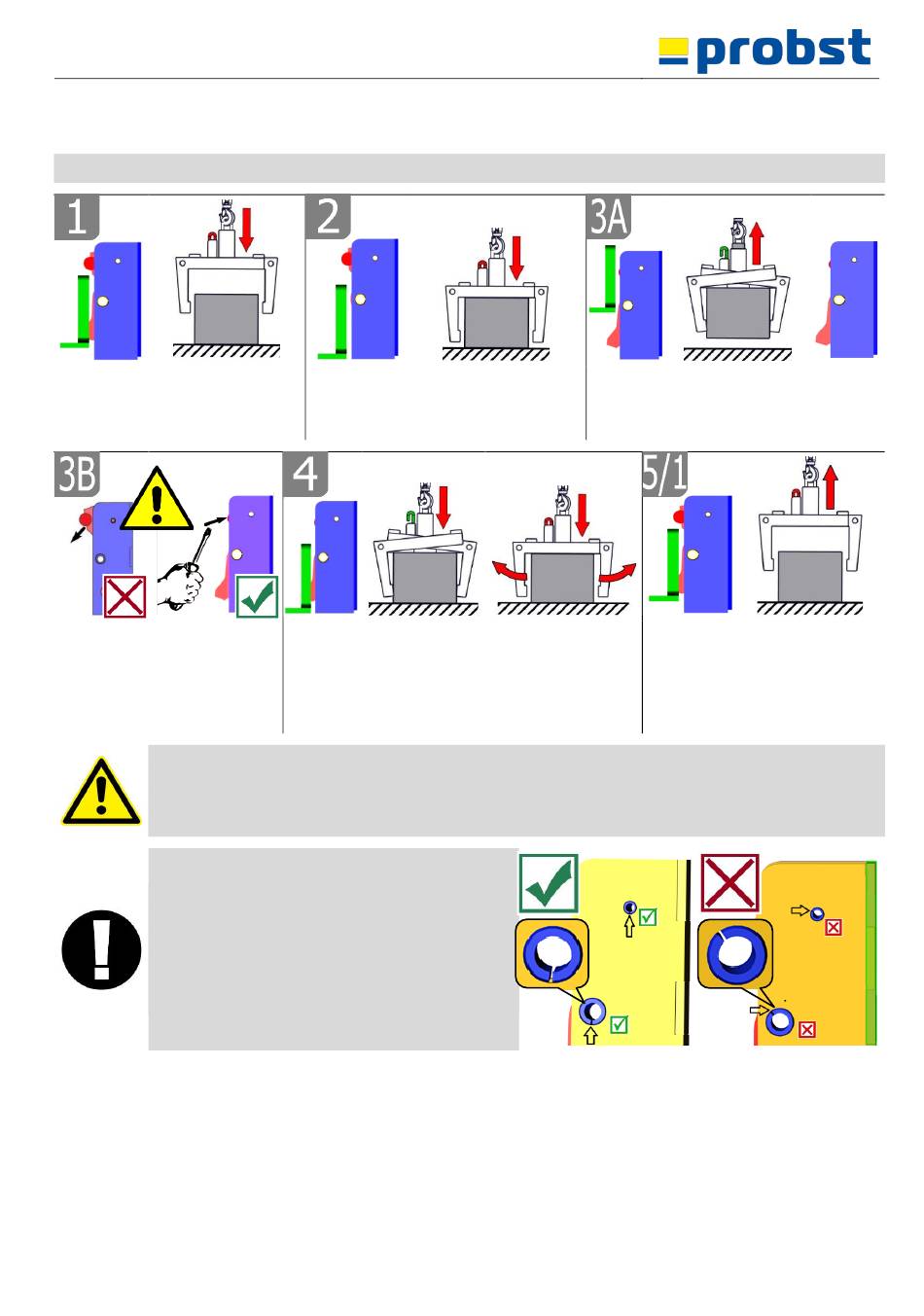 probst

1

2

3A

3B

4

5/1