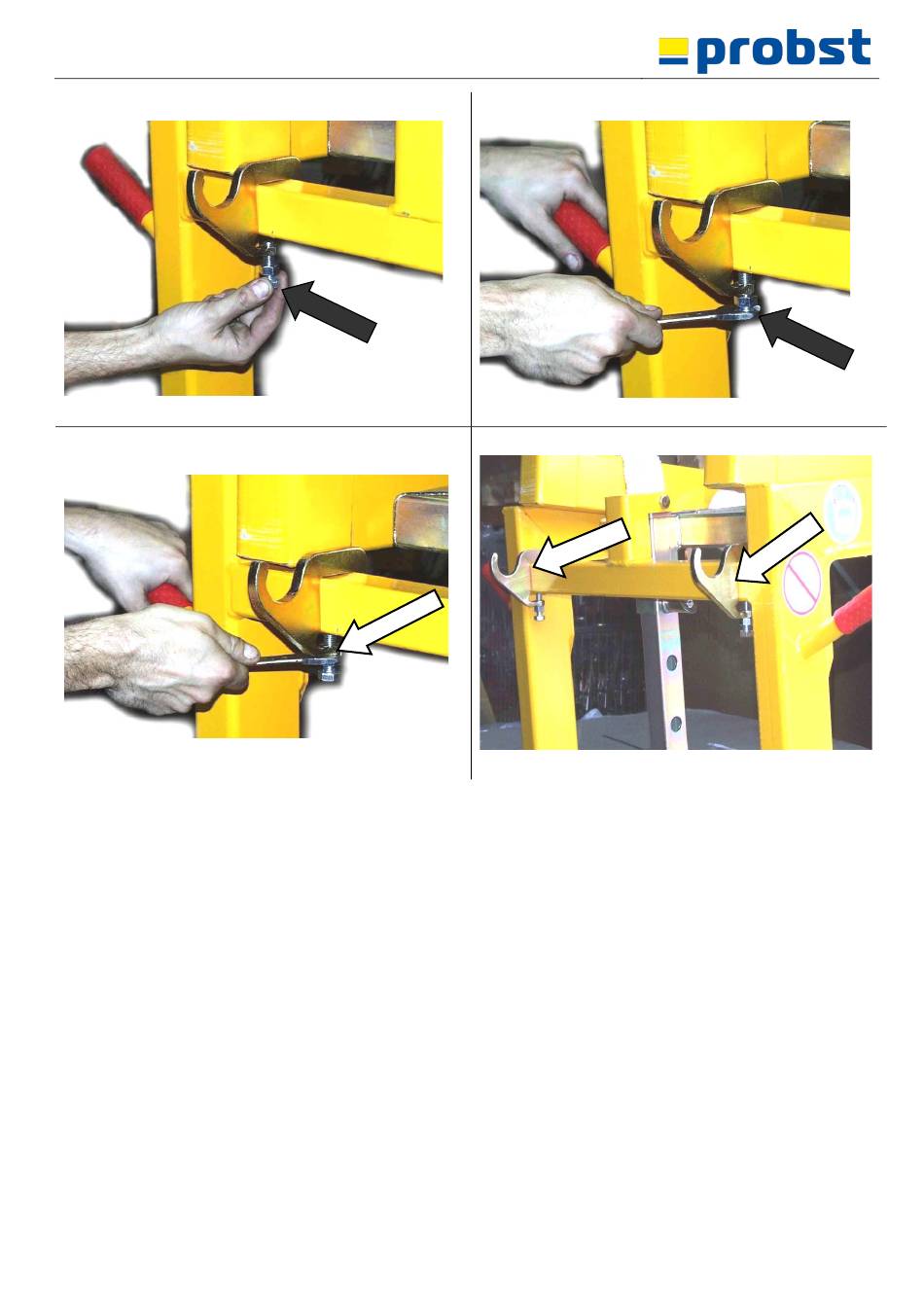 probst