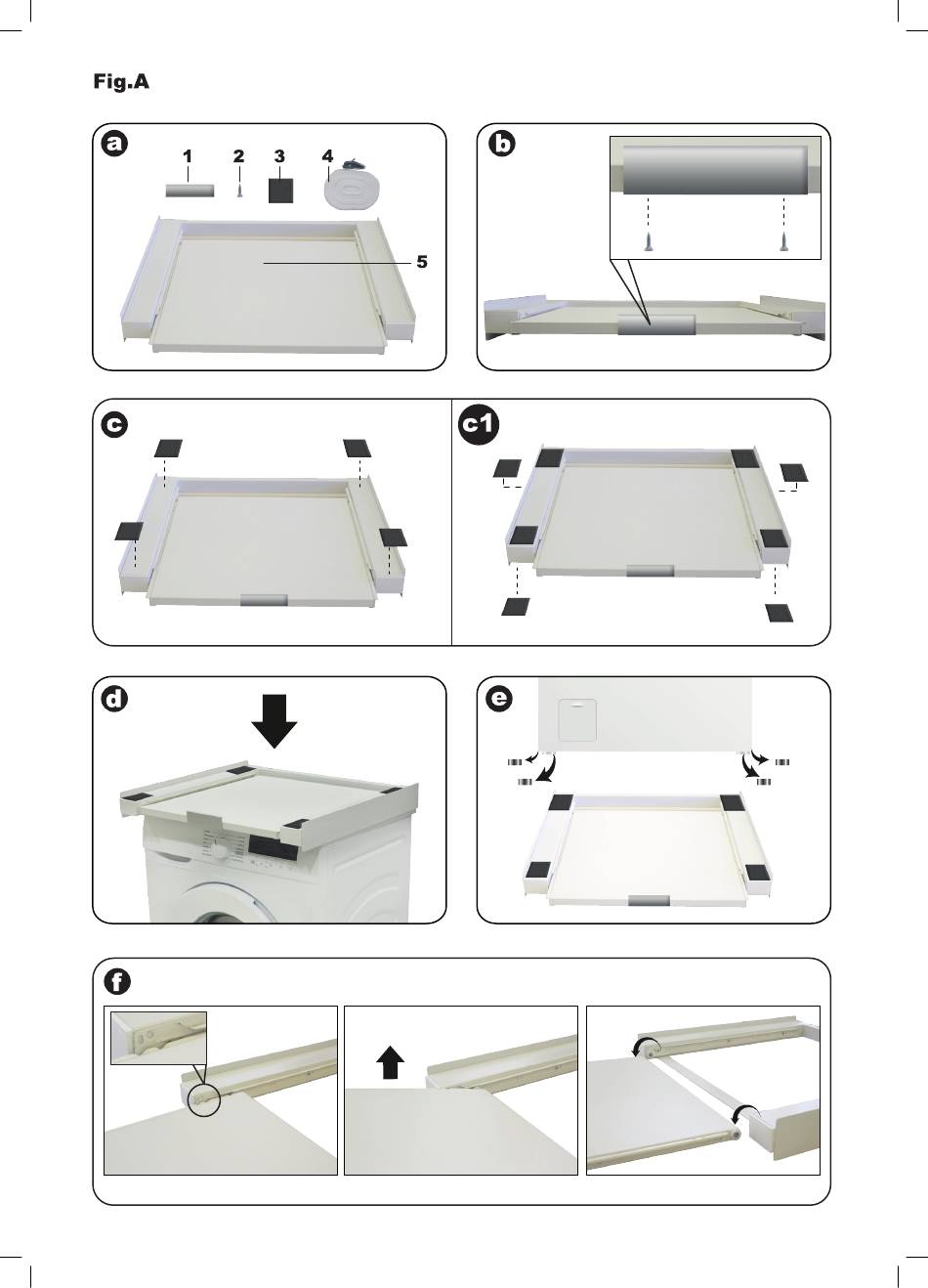 Fig.A

a

1 2 3 4

5

b

c

c1

d

e

f