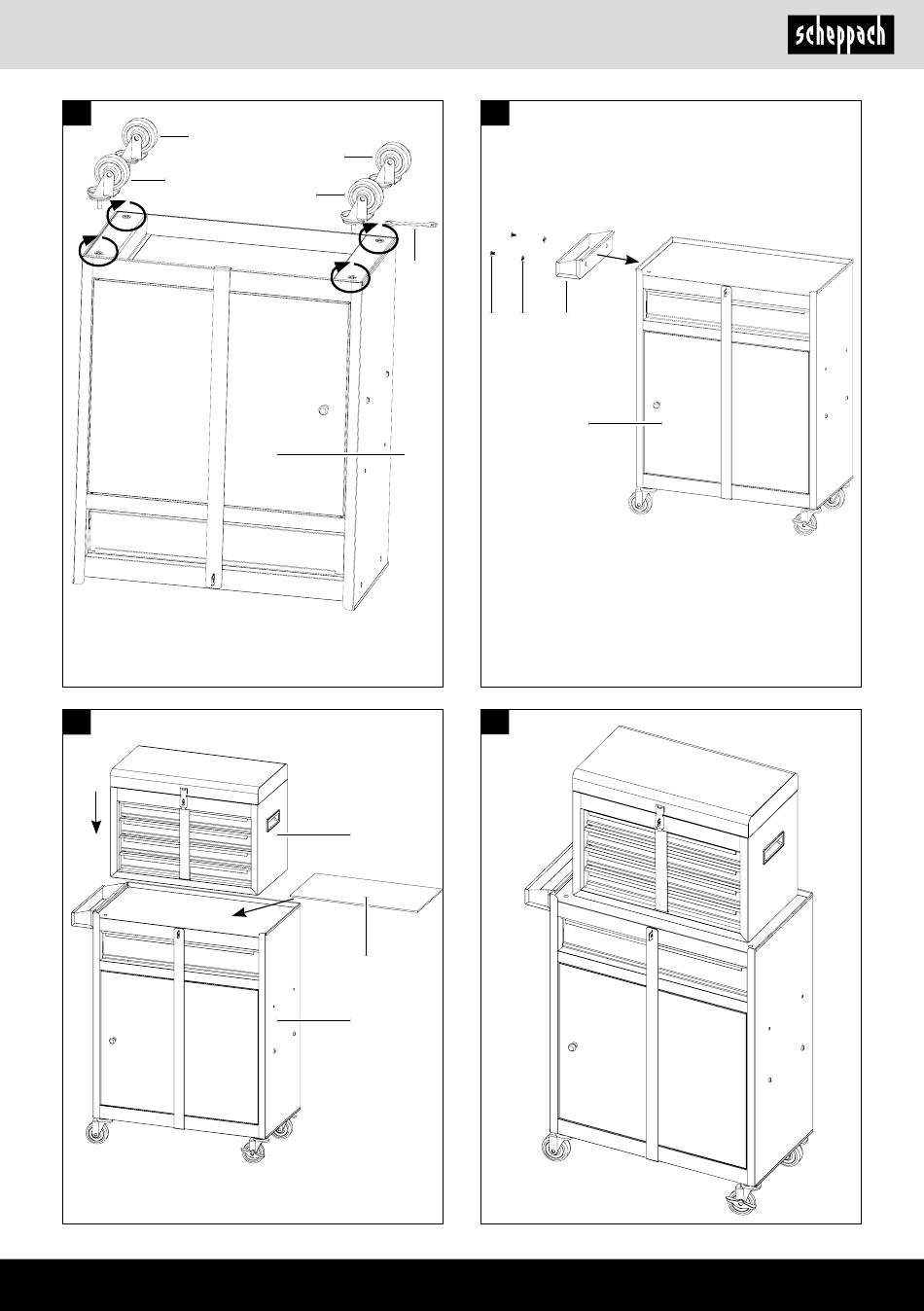 scheppach