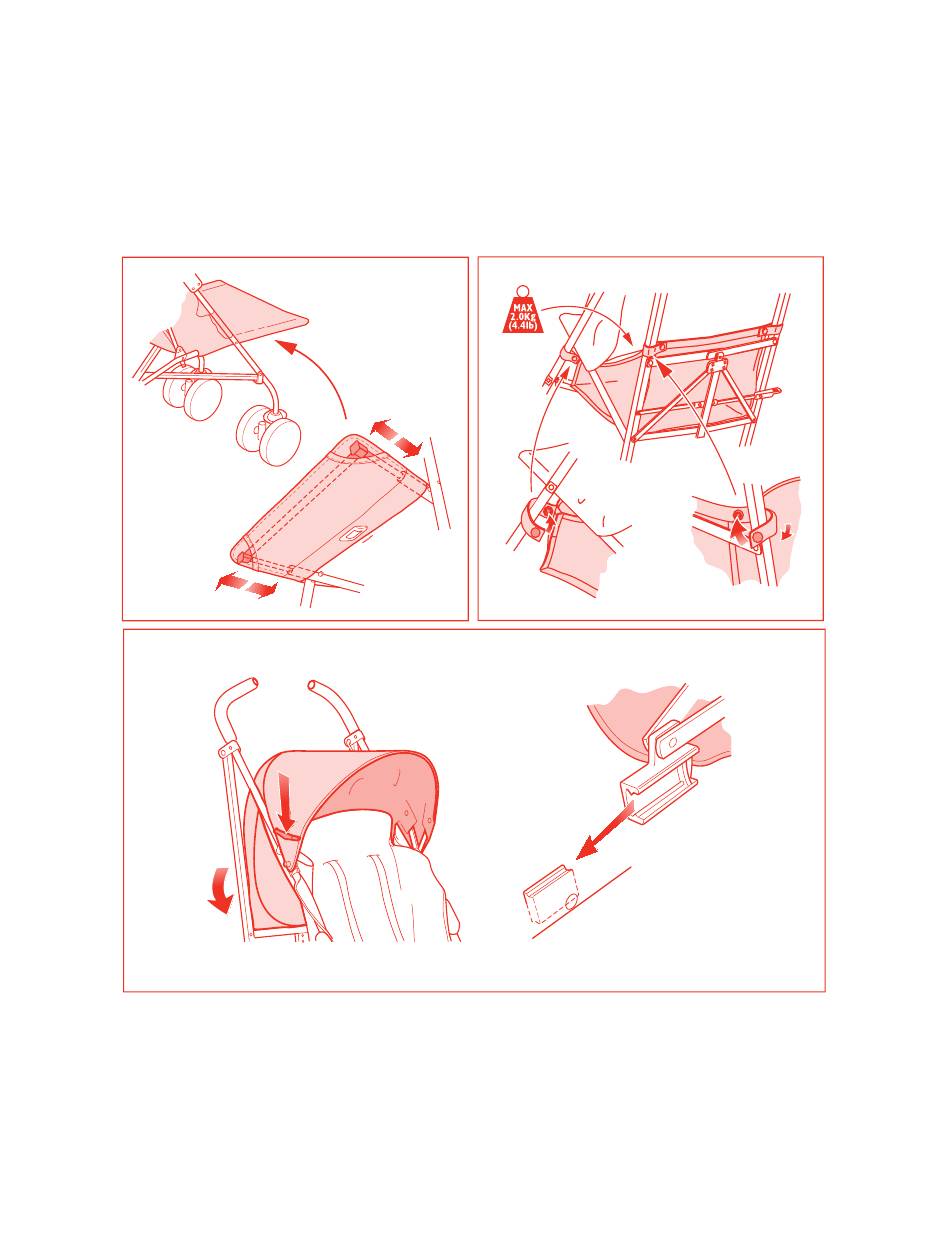 MAX
2.0Kg
(4.4lb)