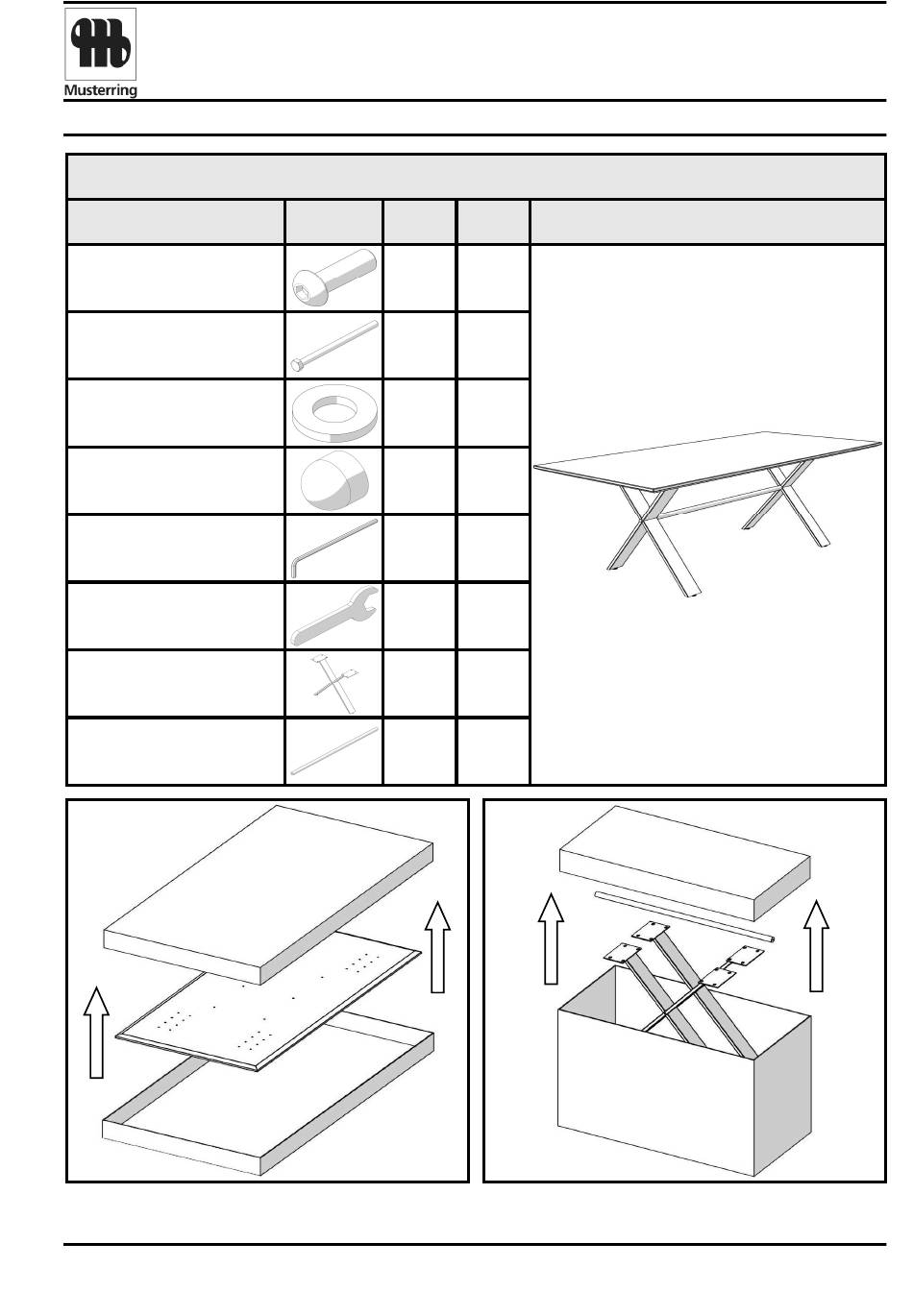 Musterring