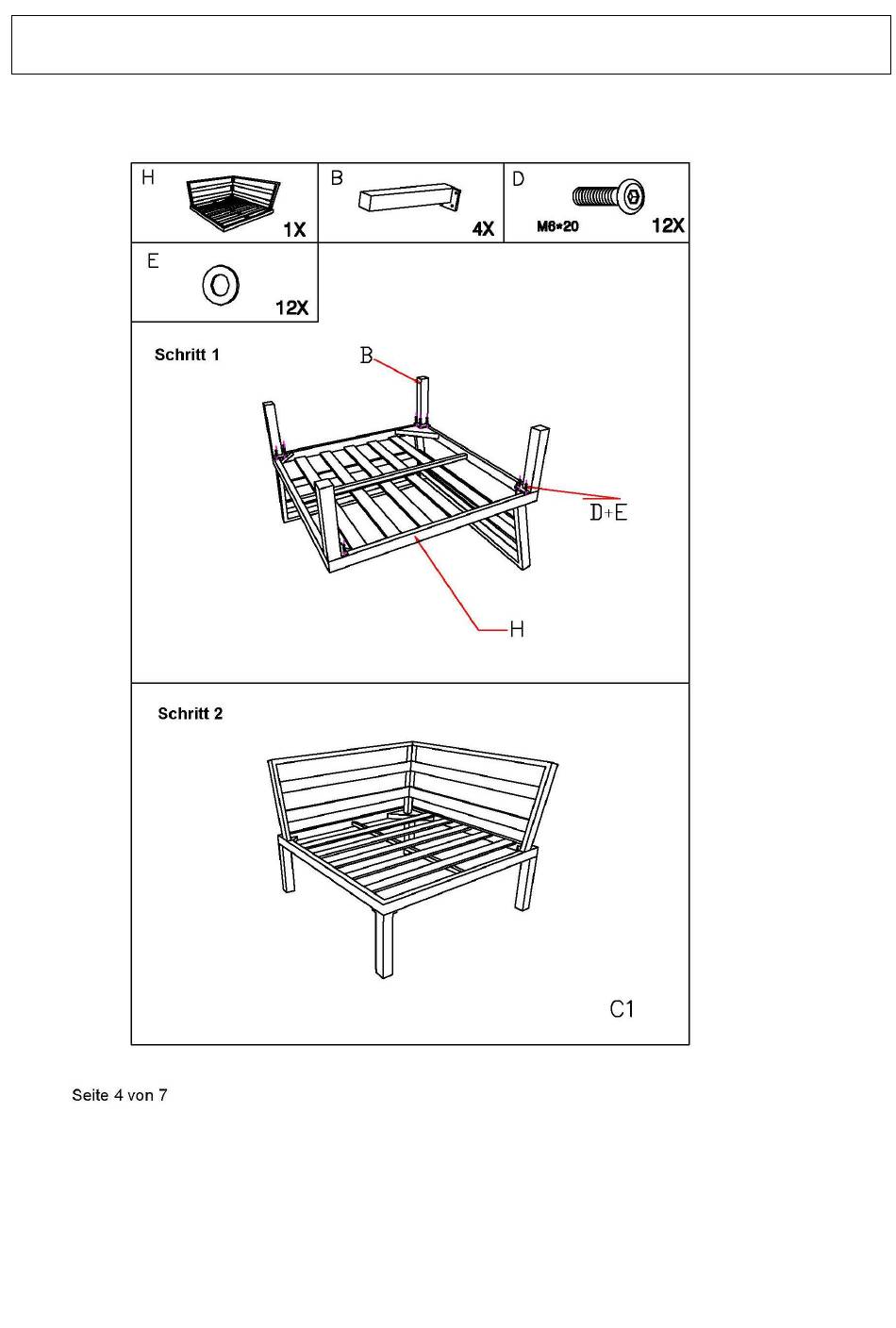 H
1X

B
4X

D
M6*20
12X

E
12X

Schritt 1

B

D+E

H

Schritt 2

C1

Seite 4 von 7