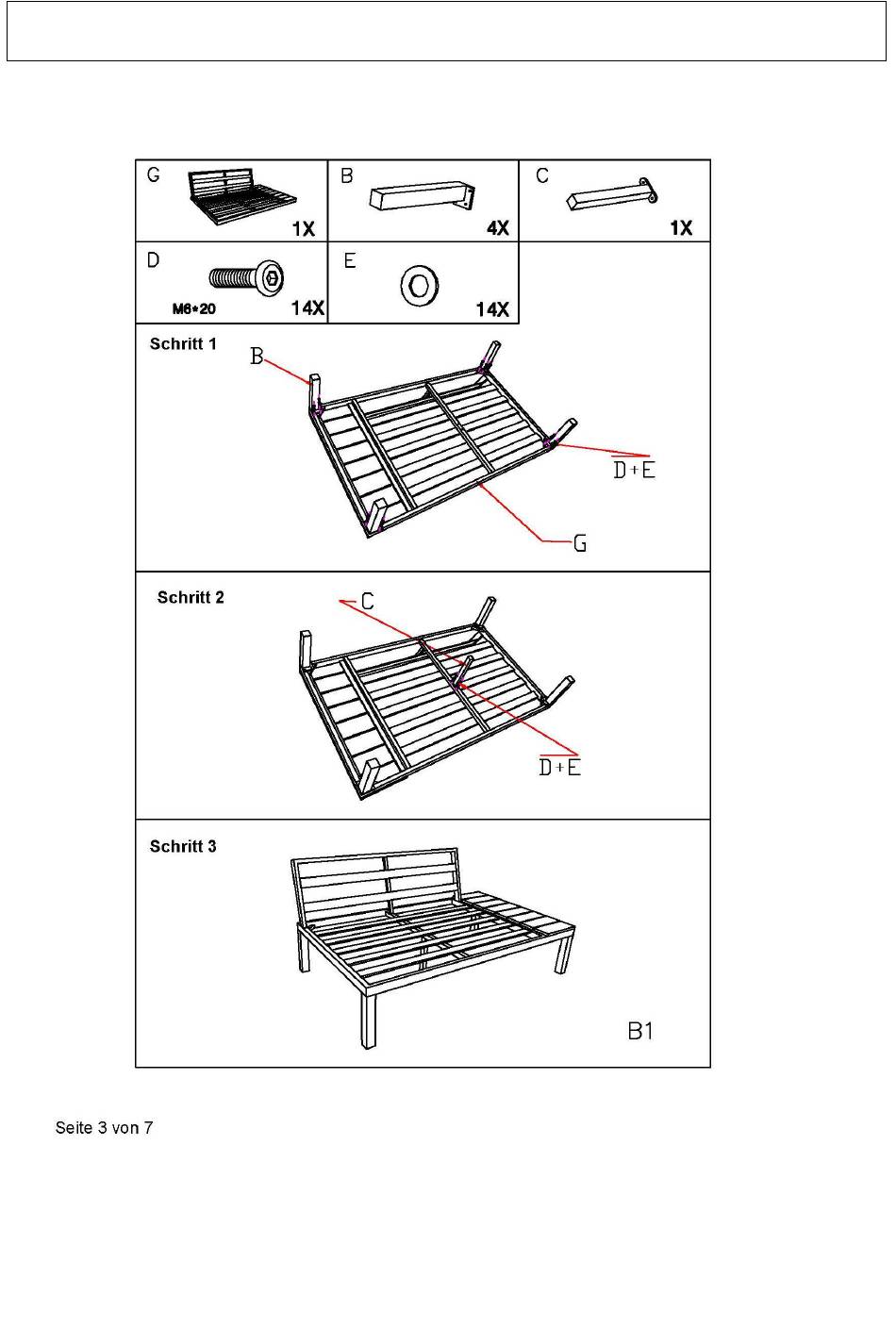 | G 1X | B 4X | C 1X |
|---|---|---|
| D M6*20 14X | E 14X | |

Schritt 1

B

D+E

G

Schritt 2

C

D+E

Schritt 3

B1

Seite 3 von 7