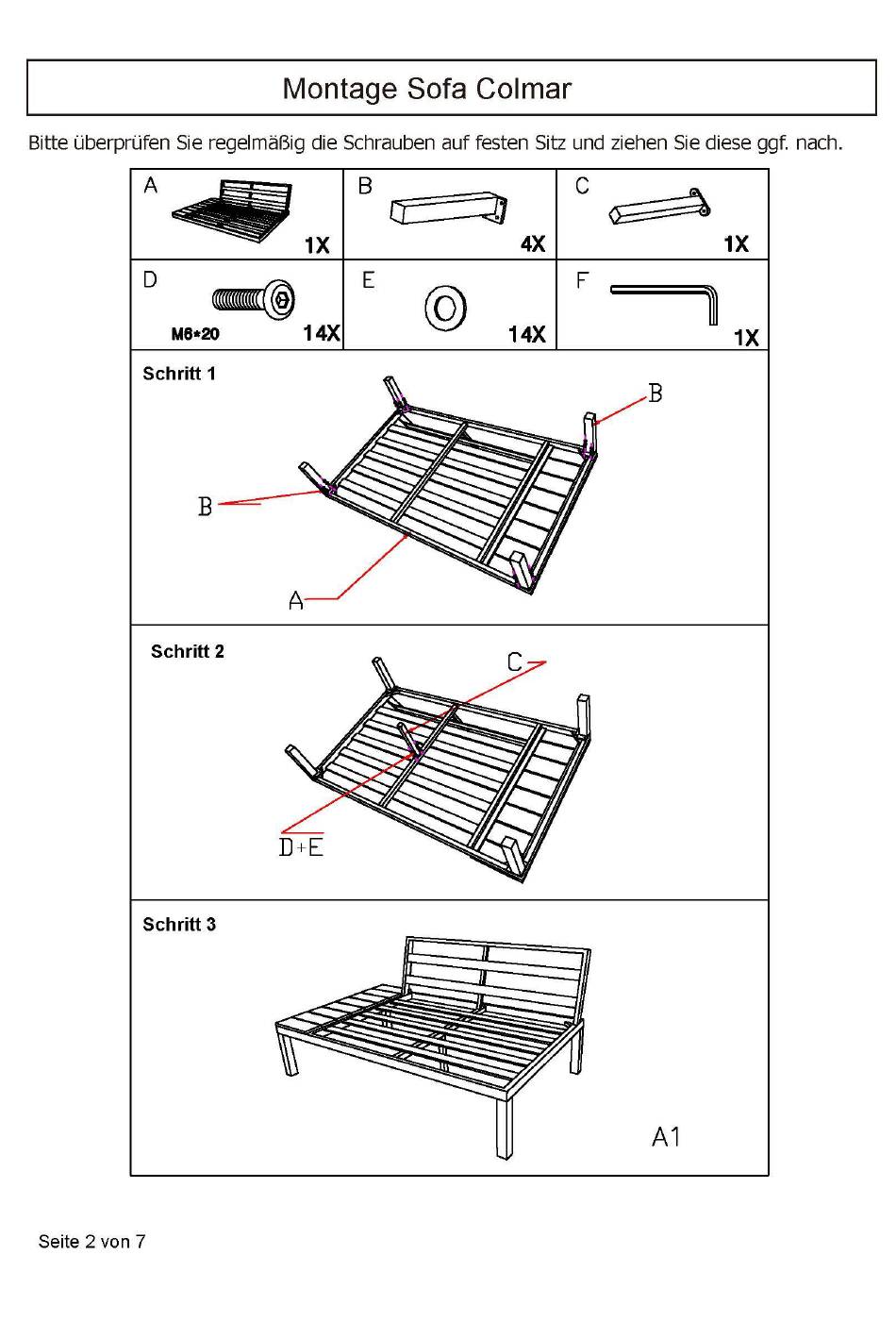 Montage Sofa Colmar

Bitte überprüfen Sie regelmäßig die Schrauben auf festen Sitz und ziehen Sie diese ggf. nach.

| A 1X | B 4X | C 1X |
|---|---|---|
| D M6*20 14X | E 14X | F 1X |

Schritt 1

B

B

A

Schritt 2

C

D+E

Schritt 3

A1

Seite 2 von 7