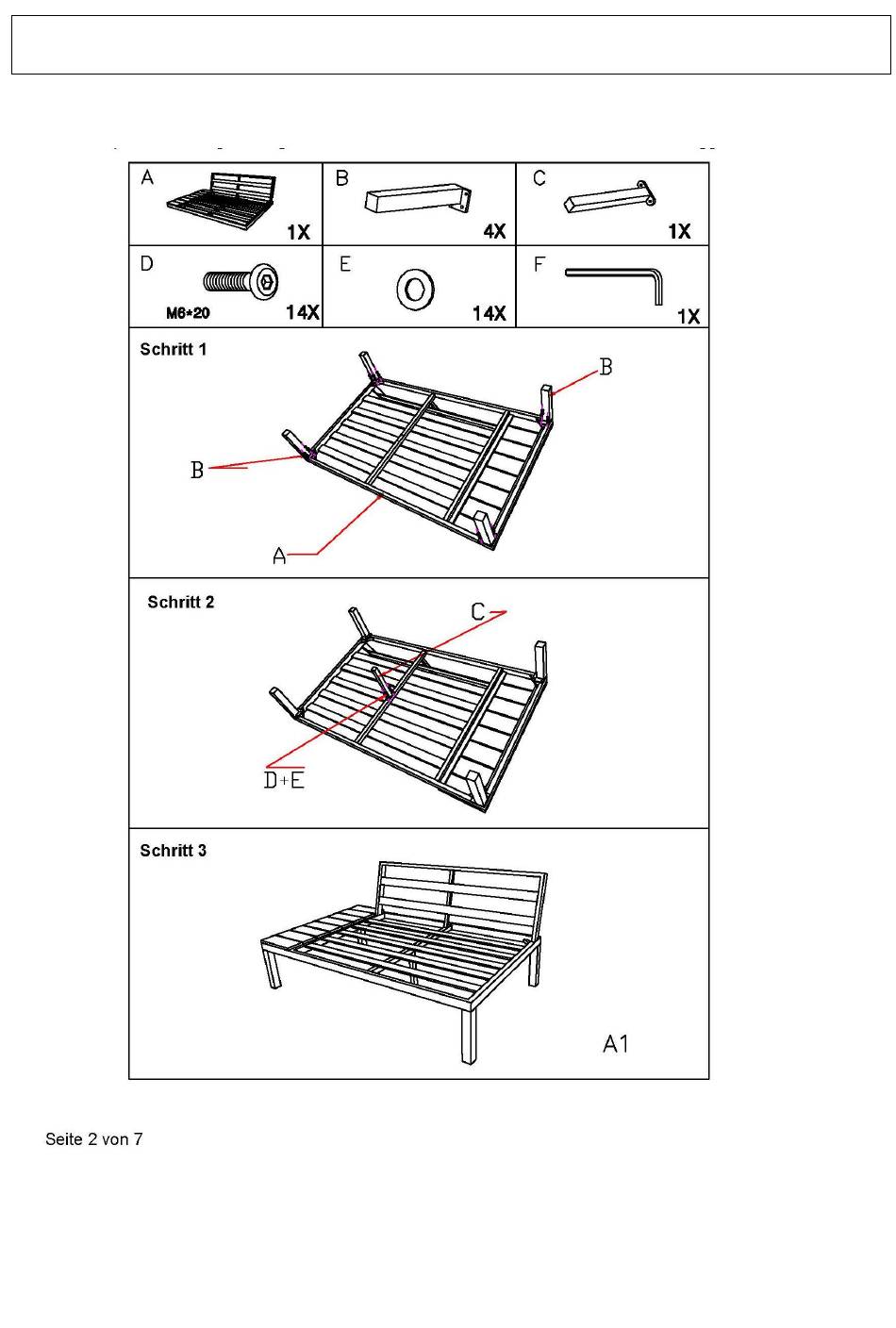 | A 1X | B 4X | C 1X |
|---|---|---|
| D M6*20 14X | E 14X | F 1X |

Schritt 1

B

B

A

Schritt 2

C

D+E

Schritt 3

A1

Seite 2 von 7