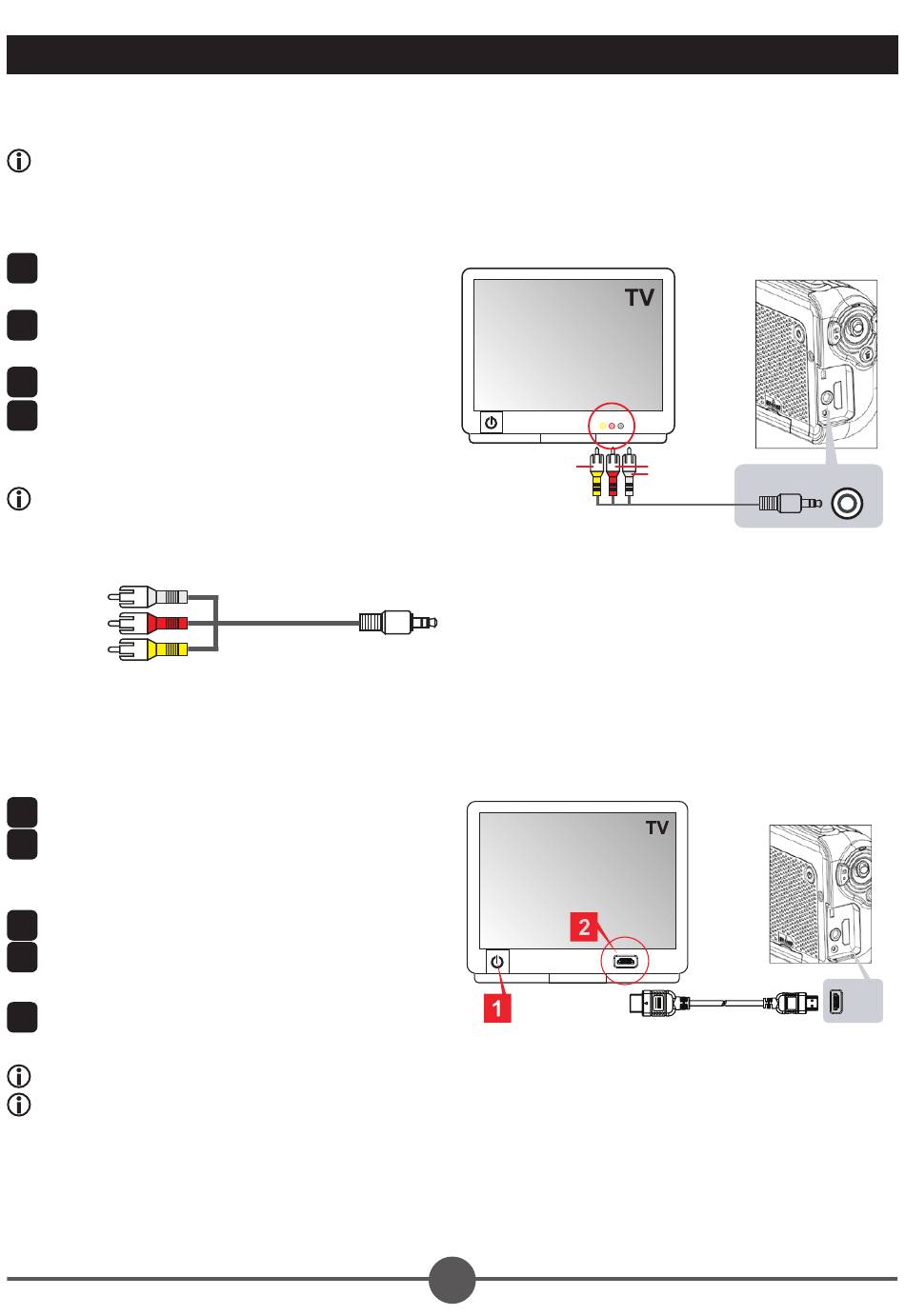 TV

TV

2

1