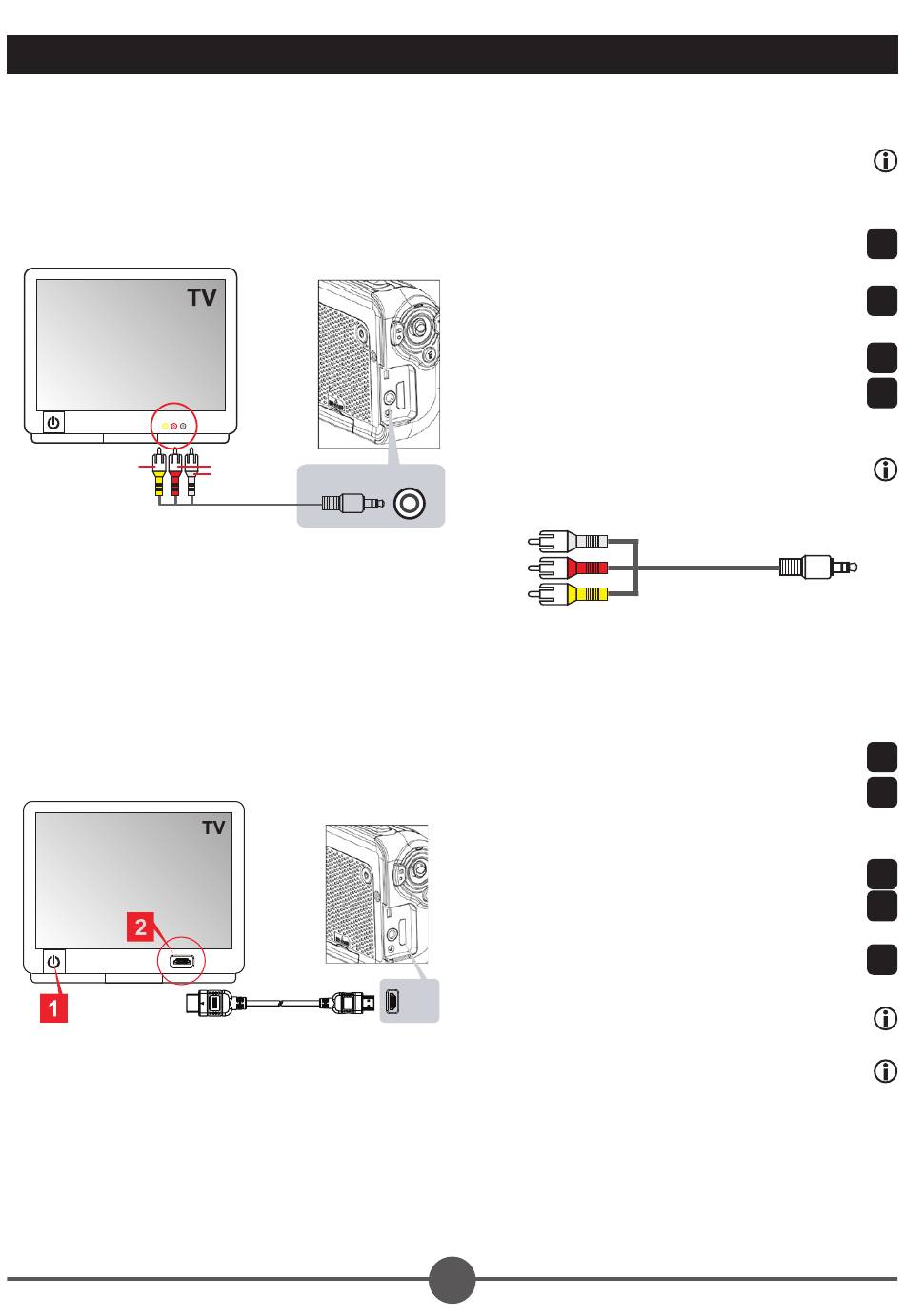 TV

TV

2

1