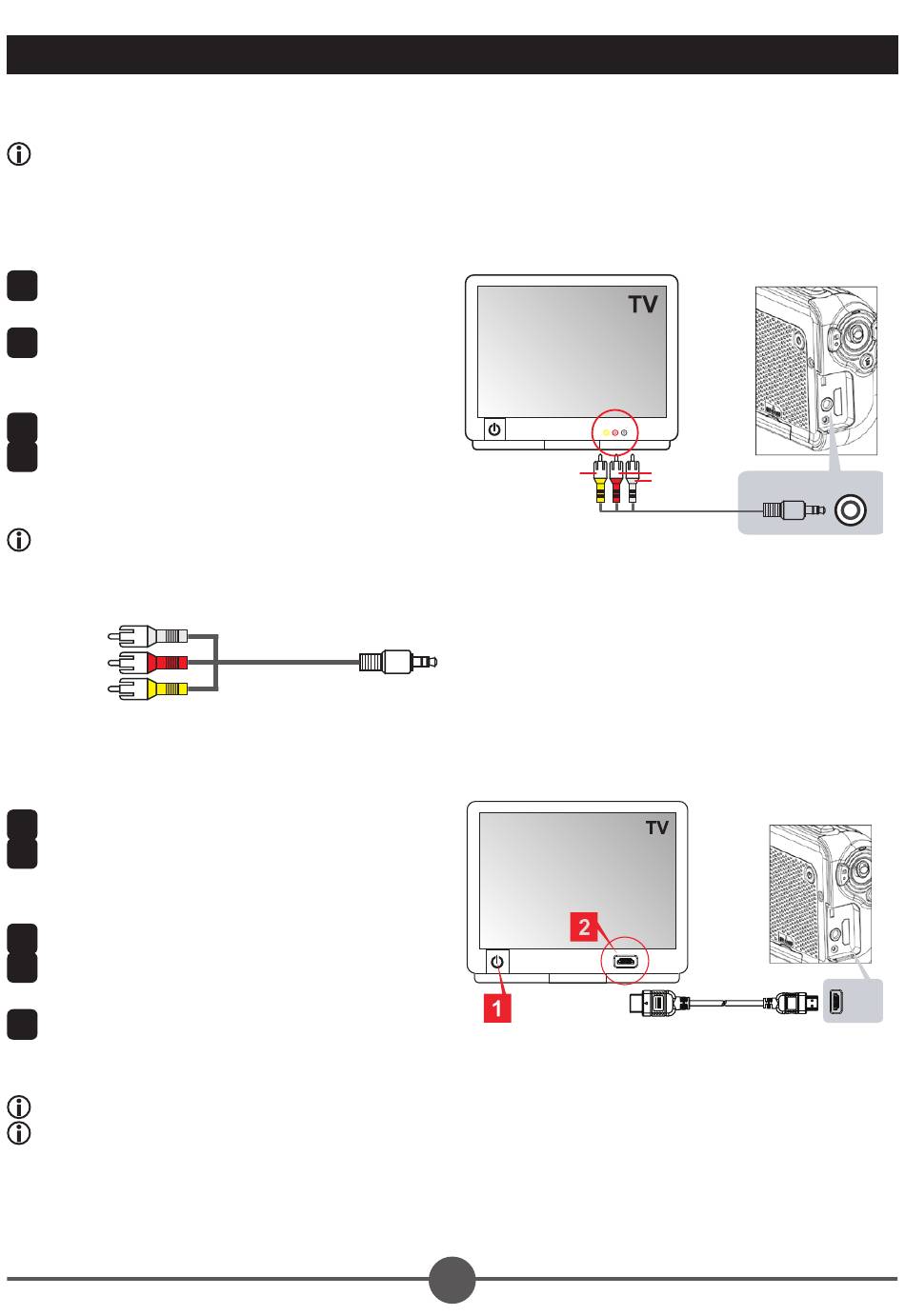 TV

TV

2

1