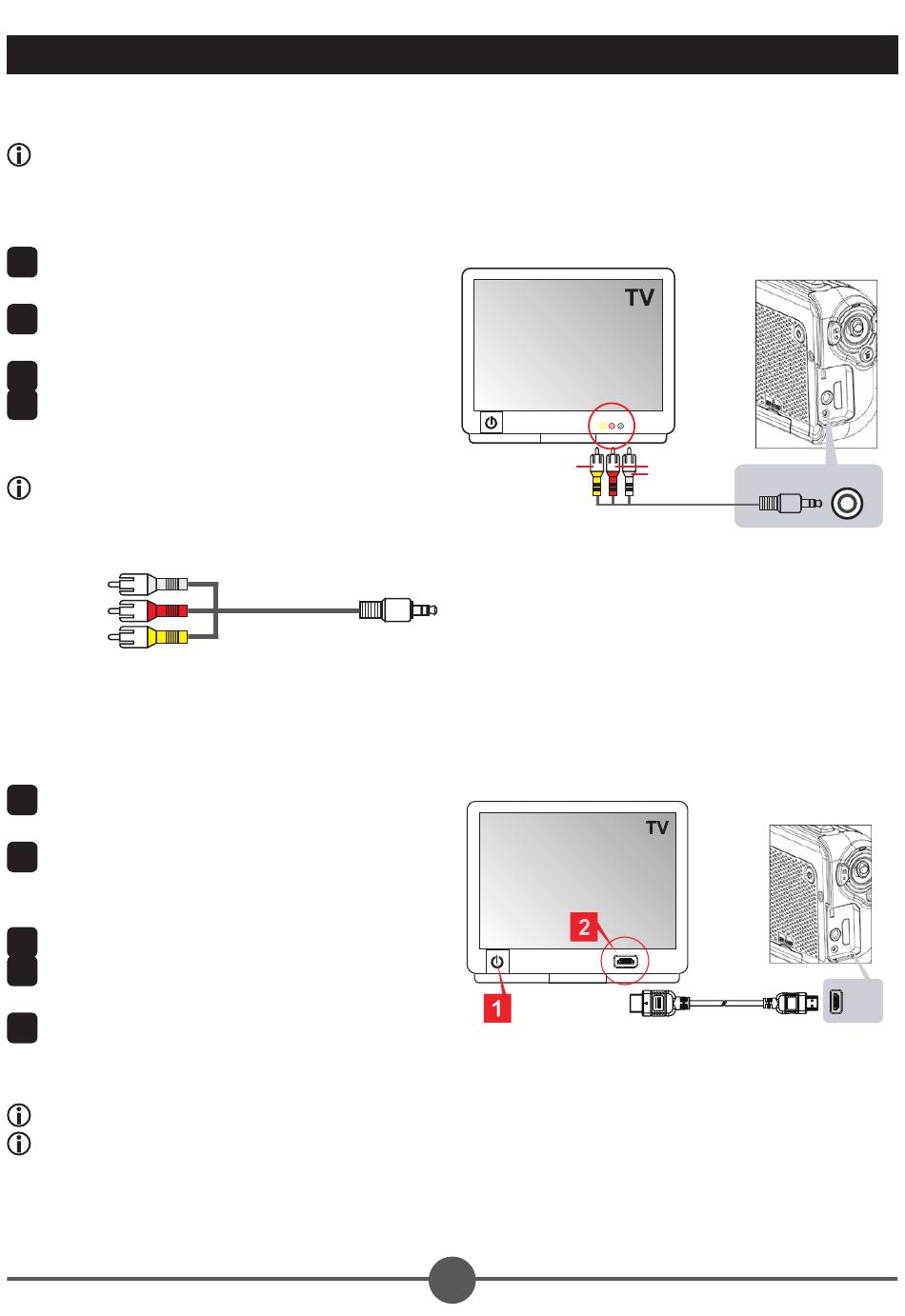 TV

TV

2

1