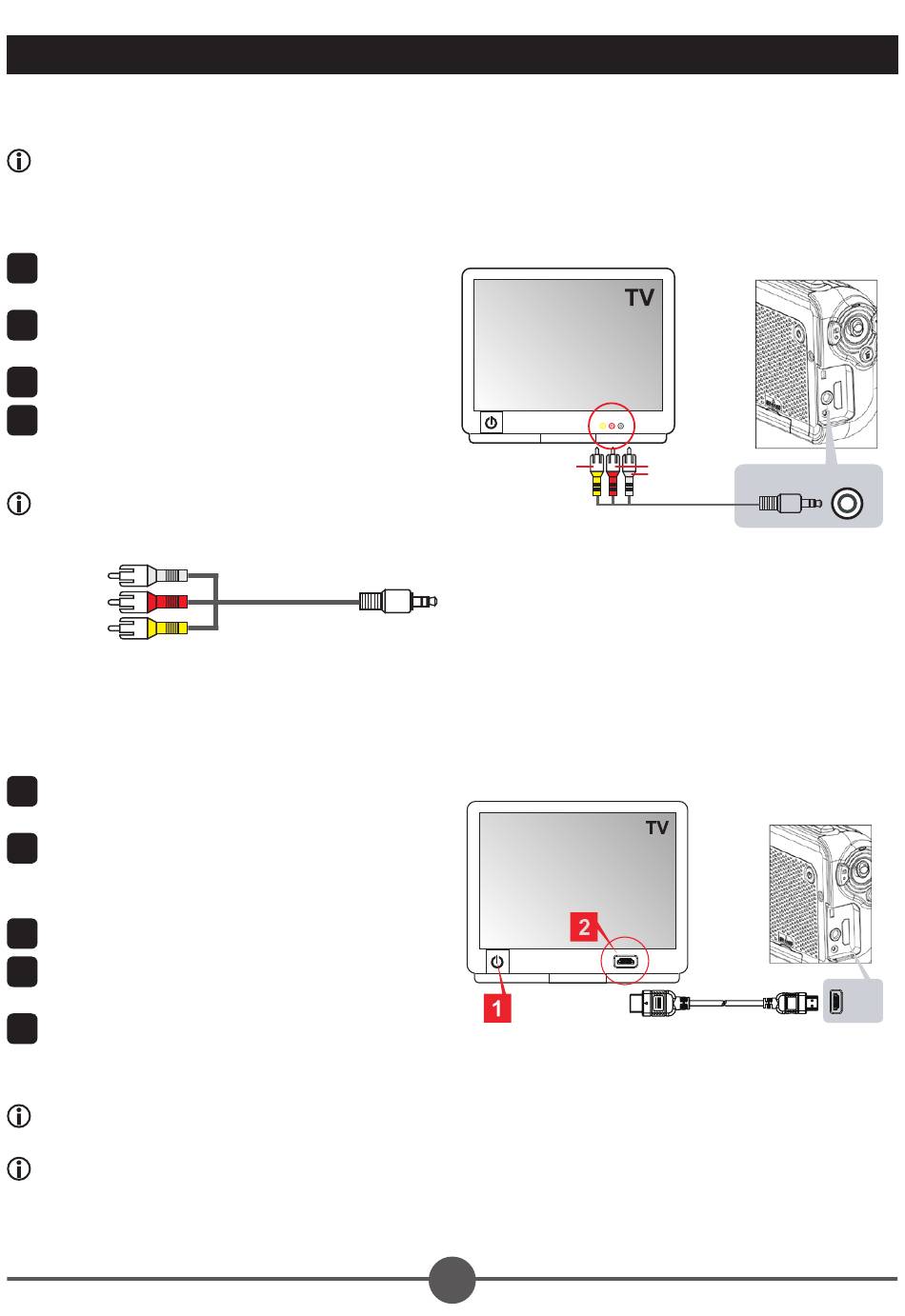 TV

TV

2

1