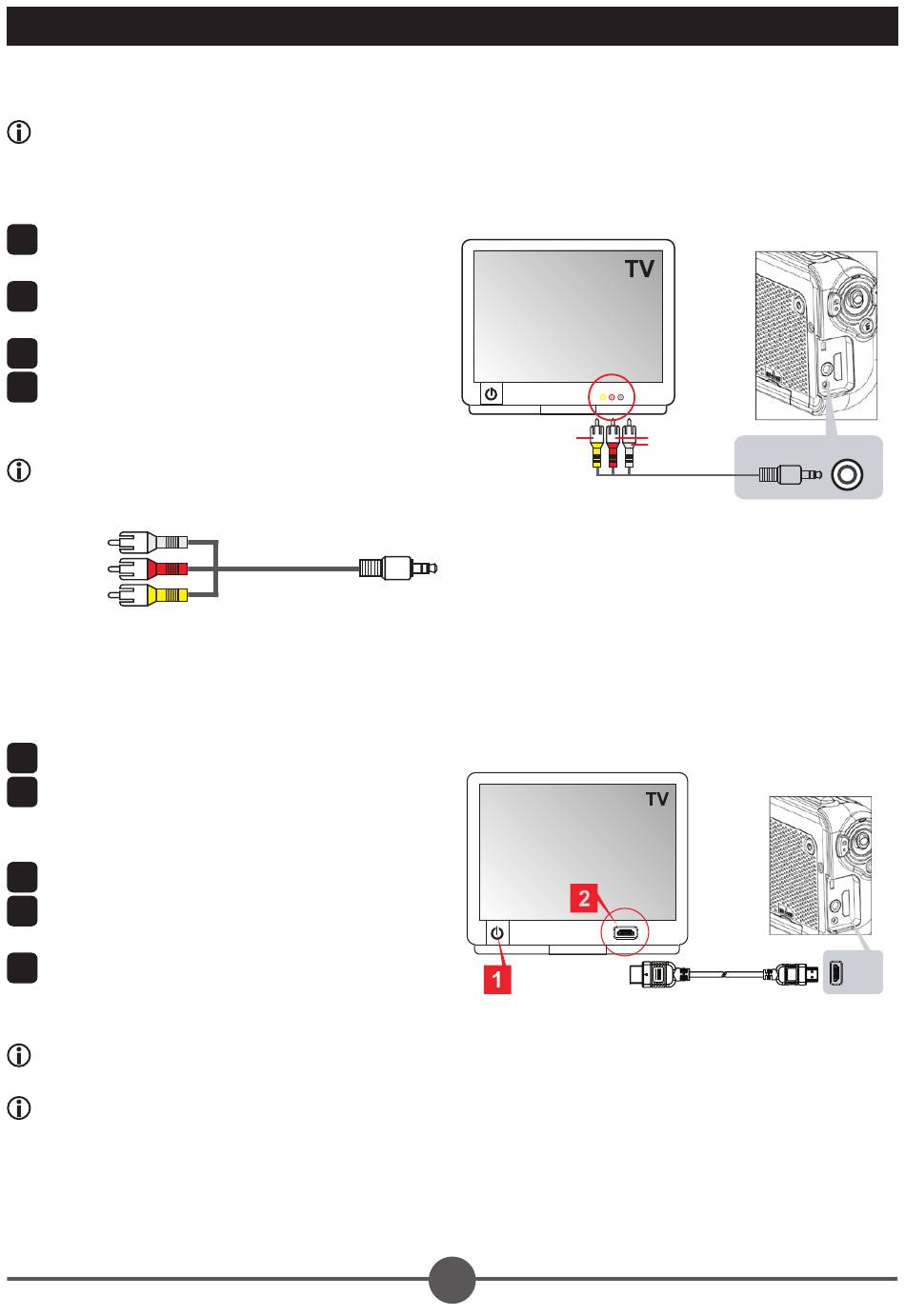 TV

TV

2

1