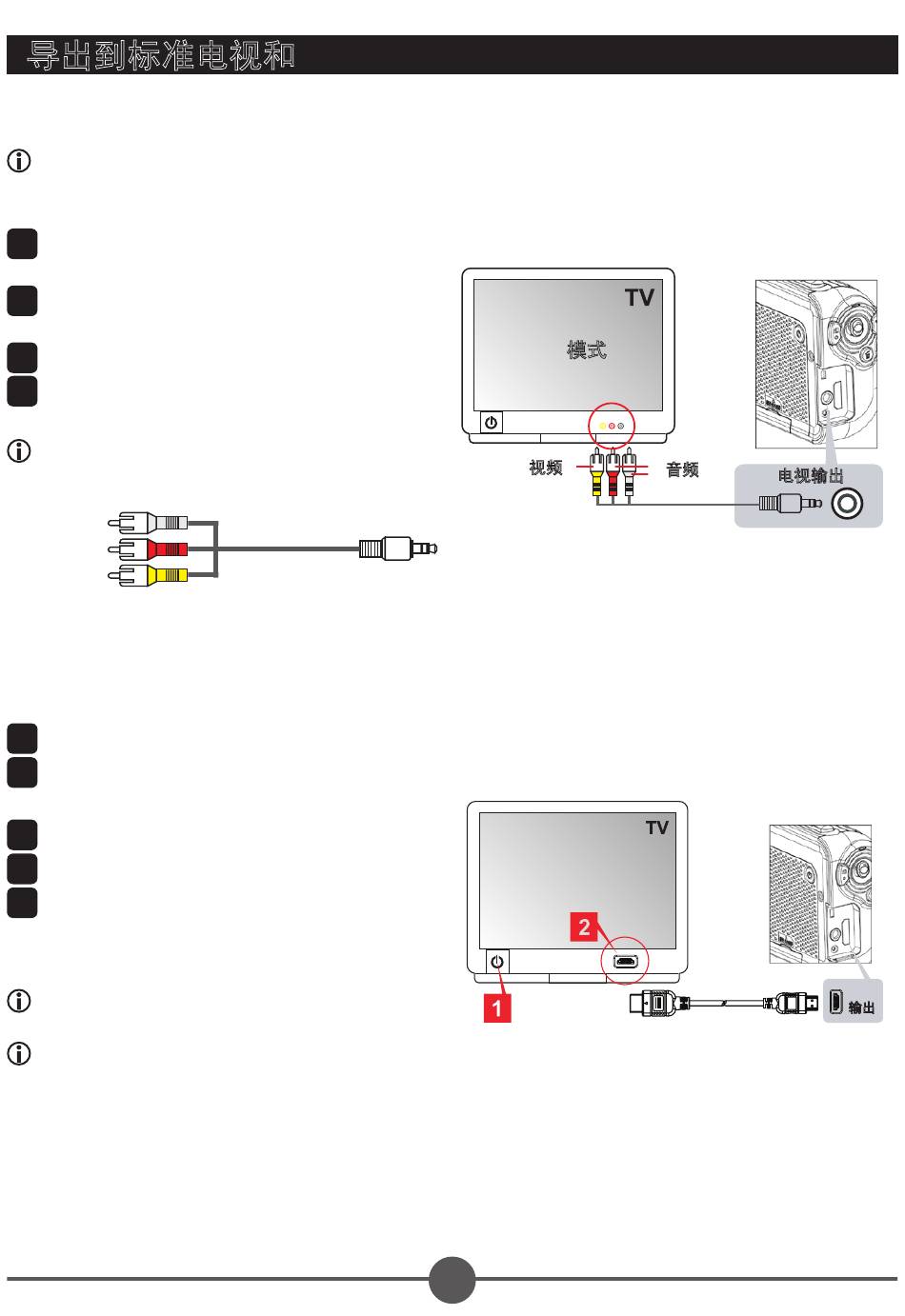 导出到标准电视和

TV

模式

视频

音频

电视输出

TV

2

1

输出