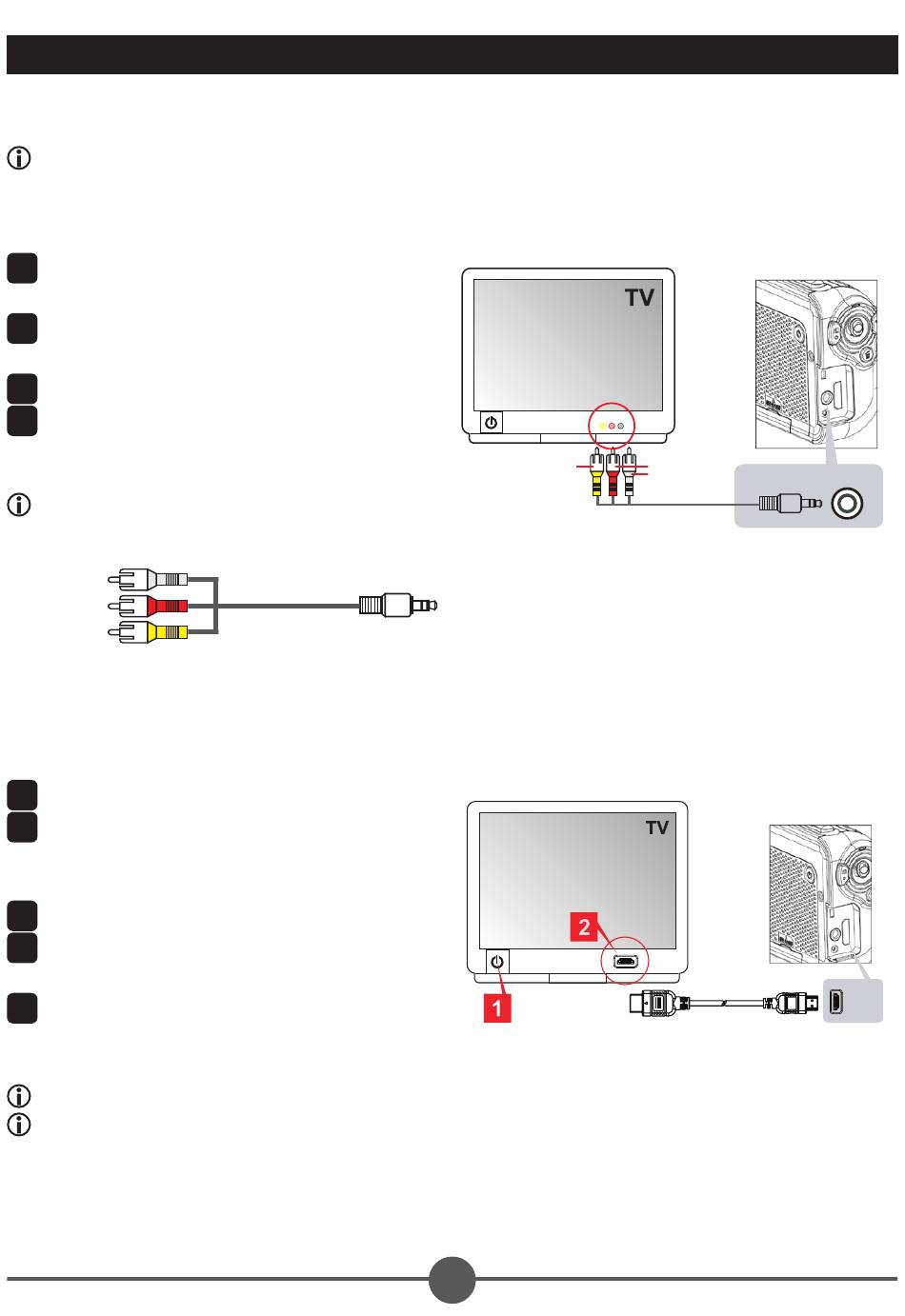 TV

TV

2

1