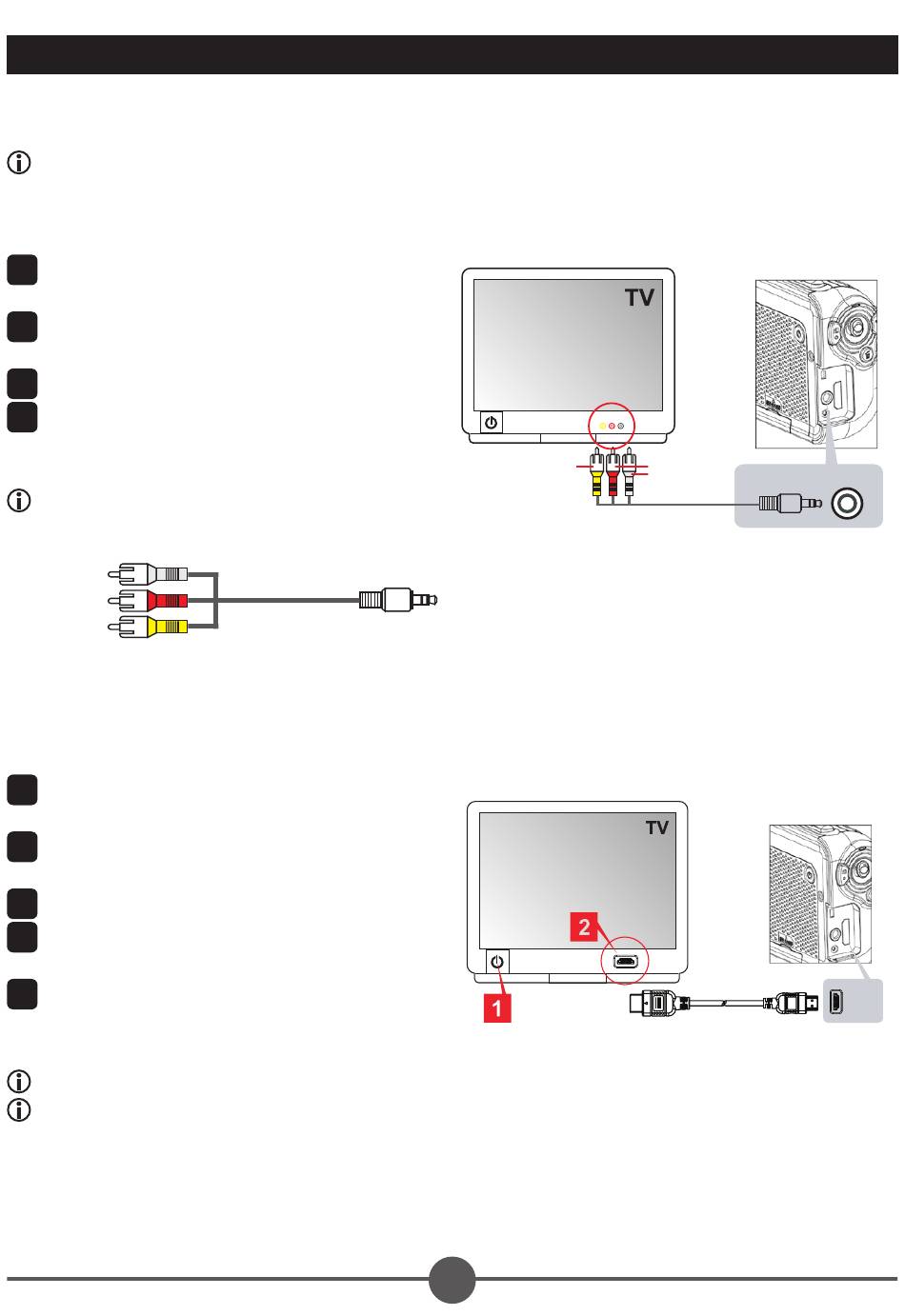 TV

TV

2

1