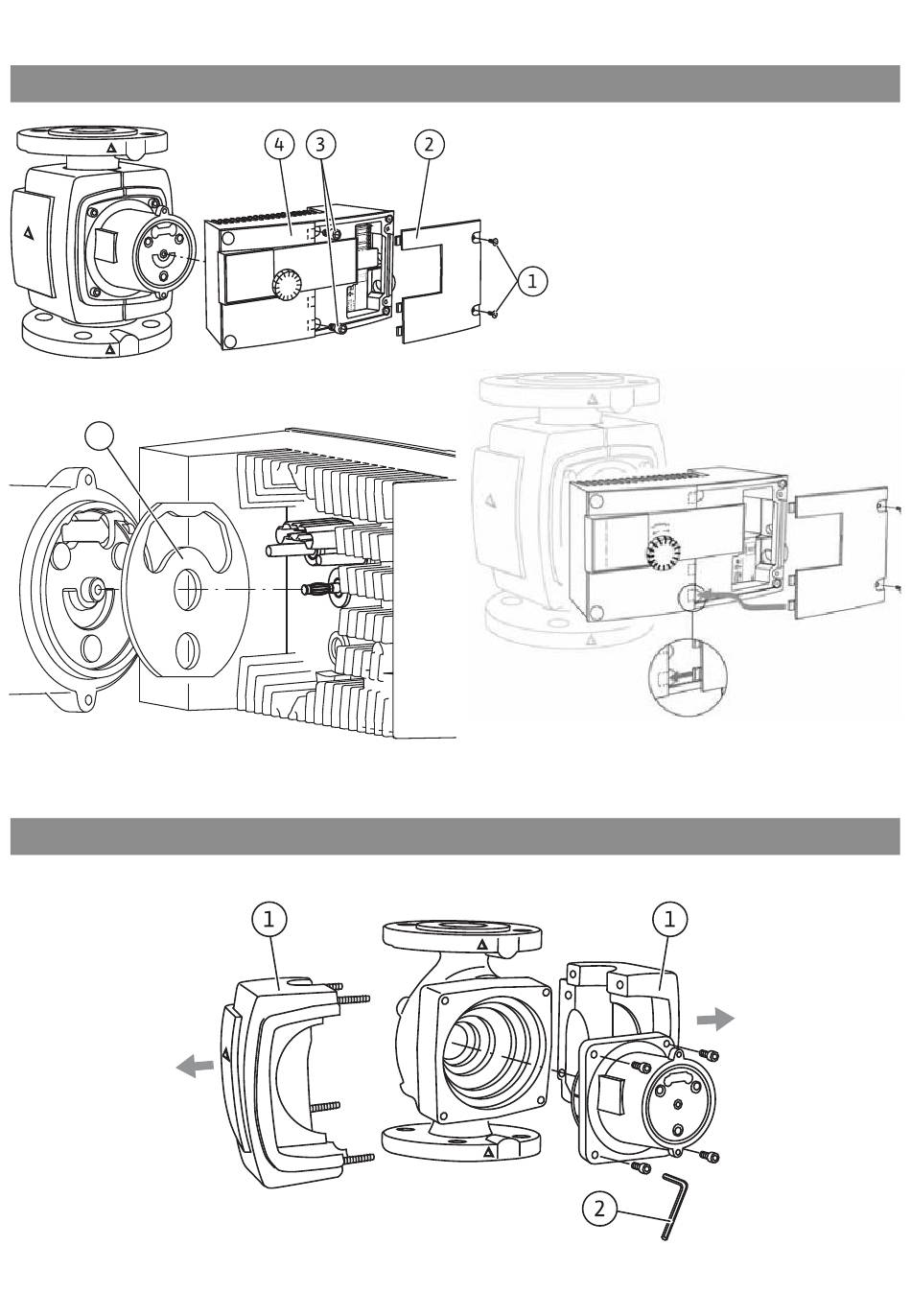 4
3
2
1

1
1
2